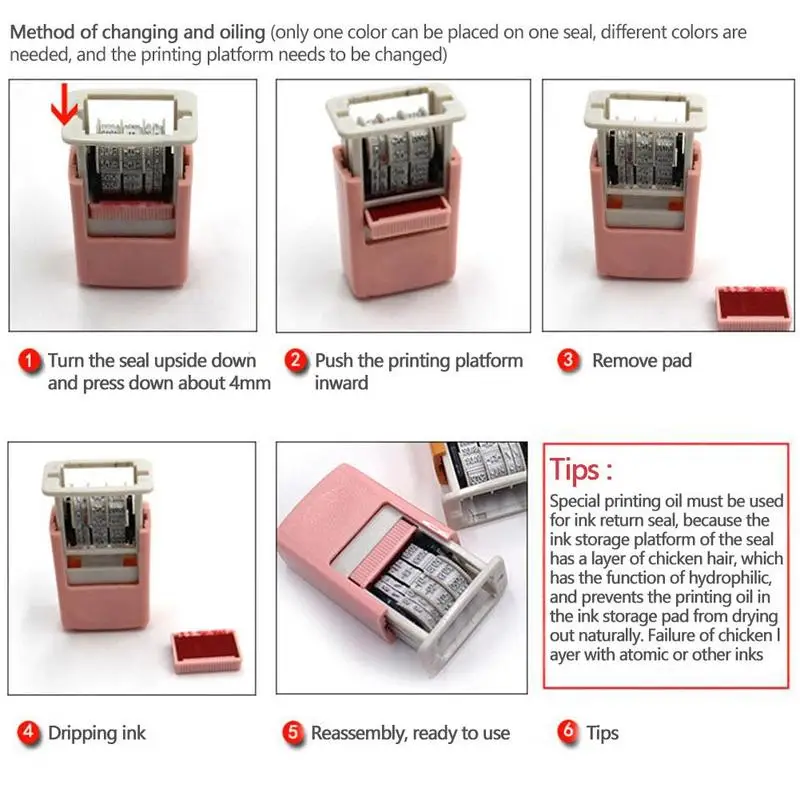 Method of changing and oiling (only one color can be placed on one seal, different colors are needed, and the printing platform needs to be changed)

1 Turn the seal upside down and press down about 4mm

2 Push the printing platform inward

3 Remove pad

Tips :
Special printing oil must be used for ink return seal, because the ink storage platform of the seal has a layer of chicken hair, which has the function of hydrophilic, and prevents the printing oil in the ink storage pad from drying out naturally. Failure of chicken l ayer with atomic or other inks

4 Dripping ink

5 Reassembly, ready to use

6 Tips