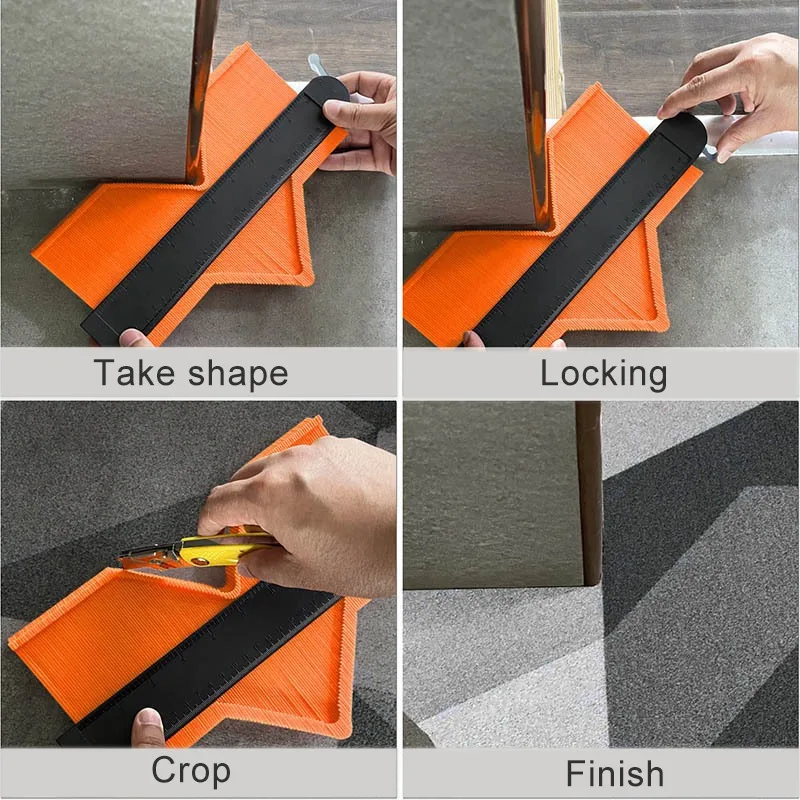 Take shape

Locking

Crop

Finish