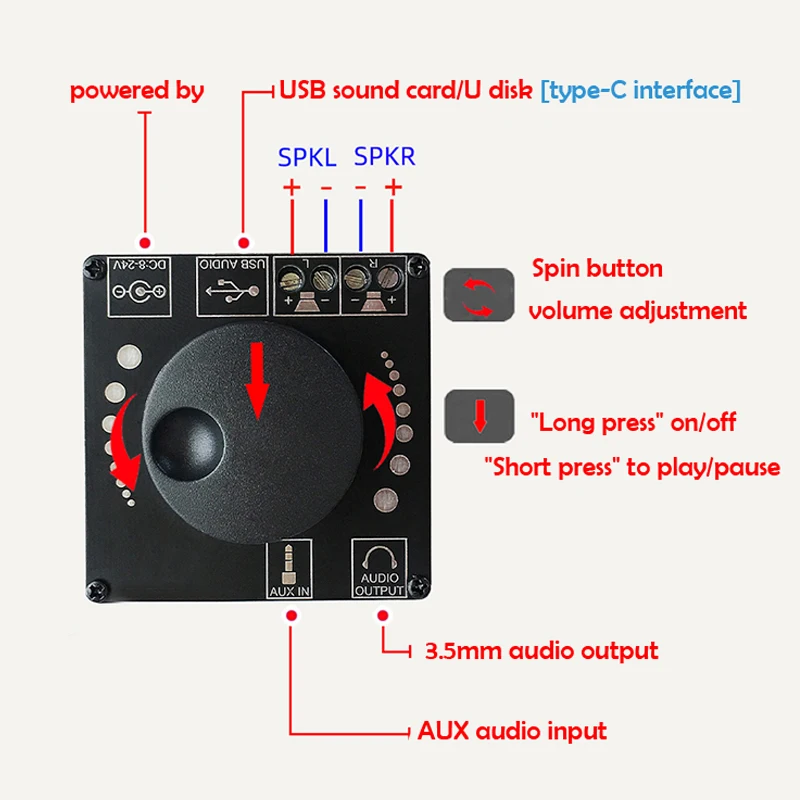 powered by

USB sound card/U disk [type-C interface]

SPKL SPKR

+ - - +

DC:8-24V

USB AUDIO

L

R

+ -

- +

Spin button

volume adjustment

"Long press" on/off

"Short press" to play/pause

AUX IN

AUDIO OUTPUT

3.5mm audio output

AUX audio input