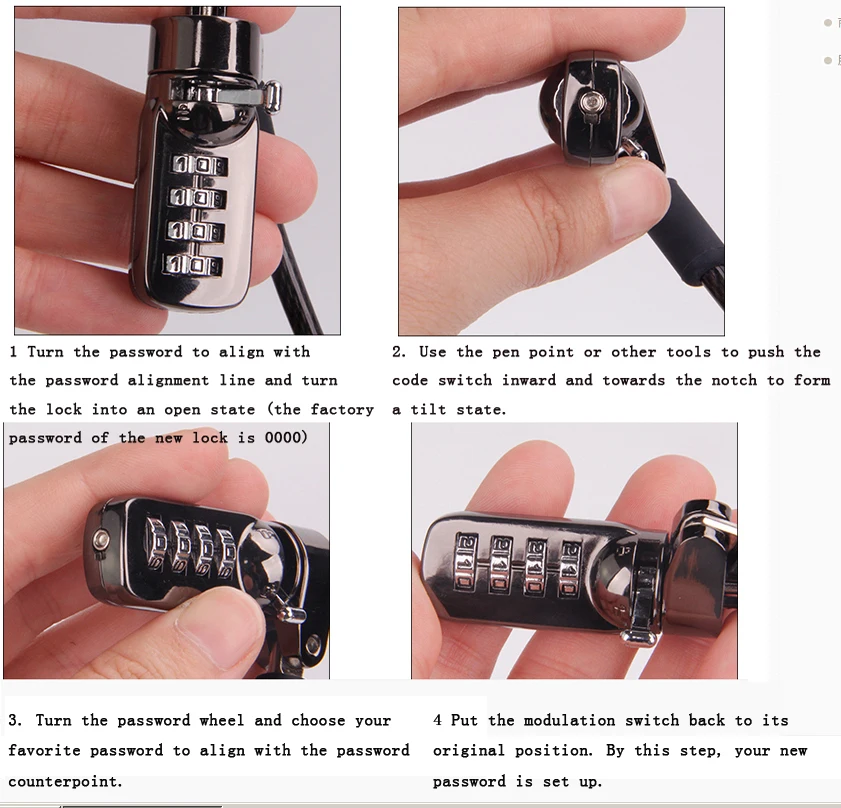 1 Turn the password to align with the password alignment line and turn the lock into an open state (the factory password of the new lock is 0000)

2. Use the pen point or other tools to push the code switch inward and towards the notch to form a tilt state.

3. Turn the password wheel and choose your favorite password to align with the password counterpoint.

4 Put the modulation switch back to its original position. By this step, your new password is set up.