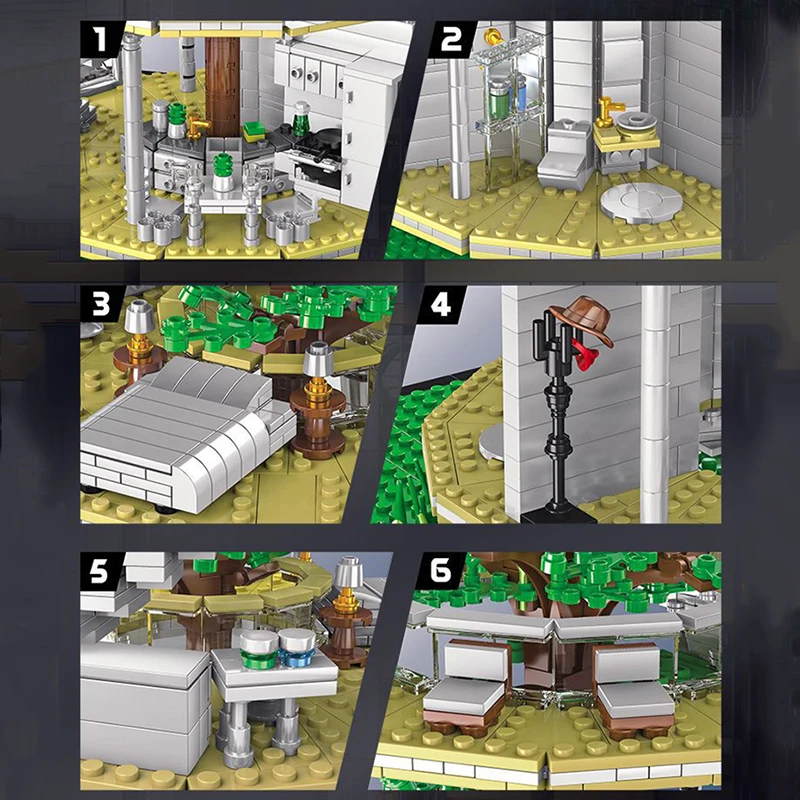 1
2
3
4
5
6