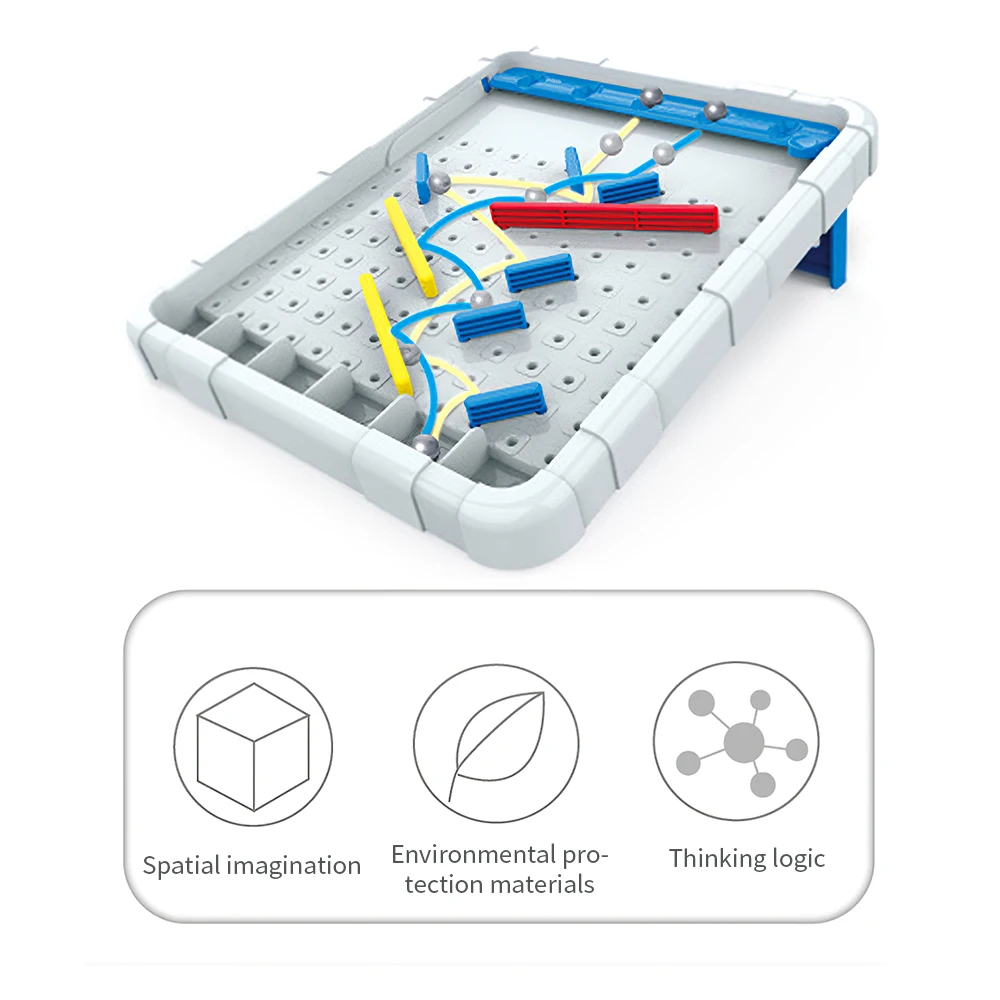 Spatial imagination

Environmental protection materials

Thinking logic