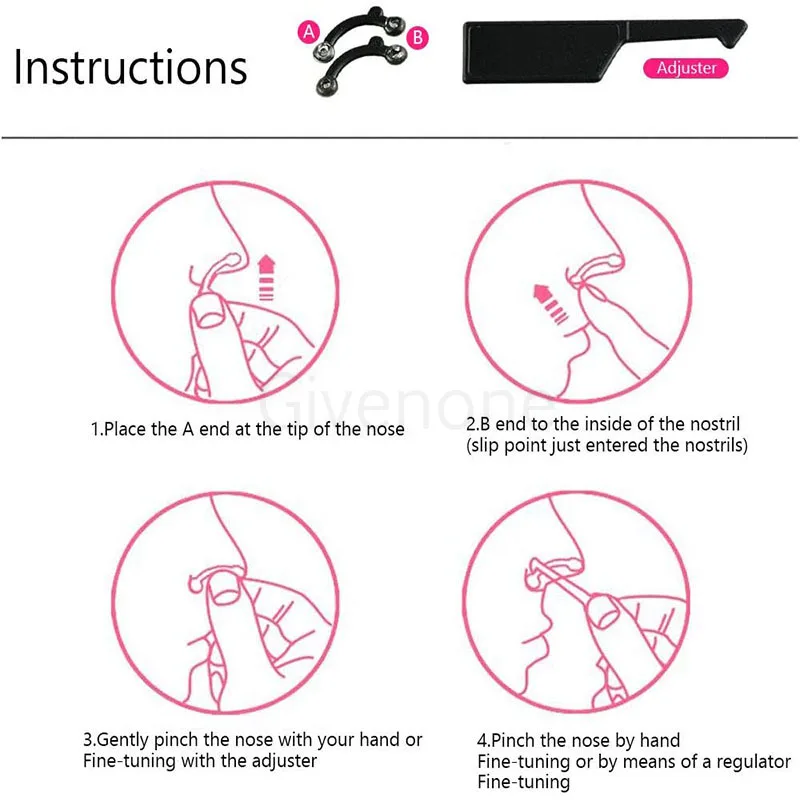 Instructions

A B

Adjuster

Givenone

1.Place the A end at the tip of the nose

2.B end to the inside of the nostril (slip point just entered the nostrils)

3.Gently pinch the nose with your hand or Fine-tuning with the adjuster

4.Pinch the nose by hand Fine-tuning or by means of a regulator Fine-tuning