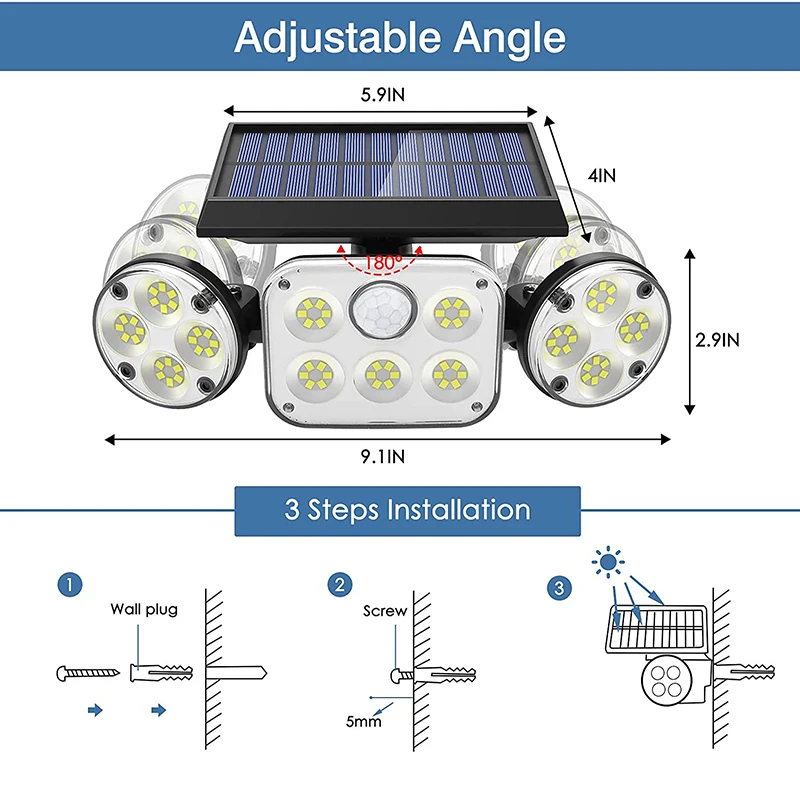 Adjustable Angle

5.9IN

4IN

180°

2.9IN

9.1IN

3 Steps Installation

1

Wall plug

2

Screw

5mm

3