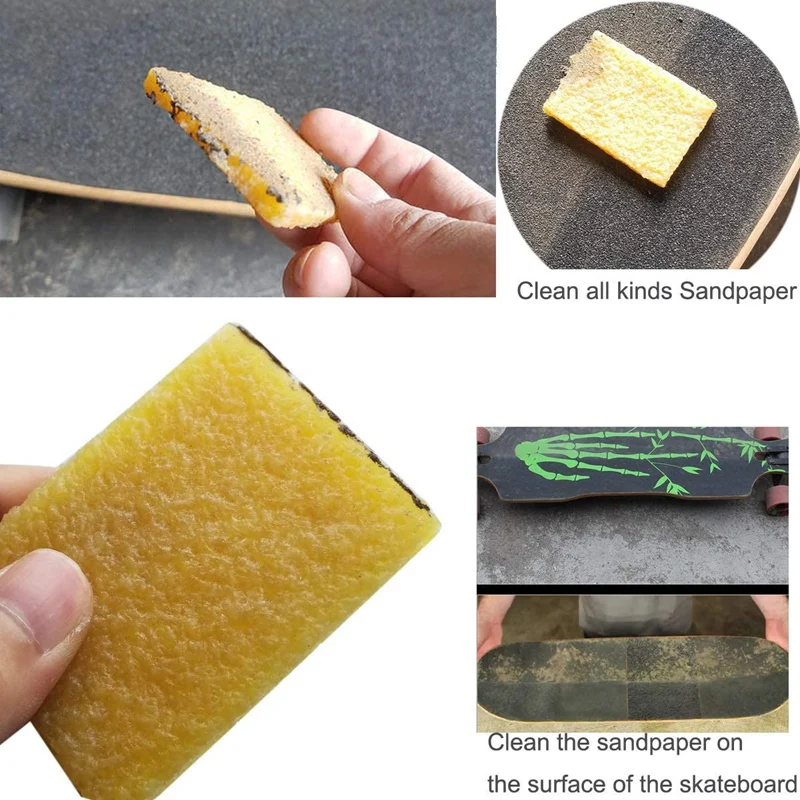 Clean all kinds Sandpaper

Clean the sandpaper on the surface of the skateboard