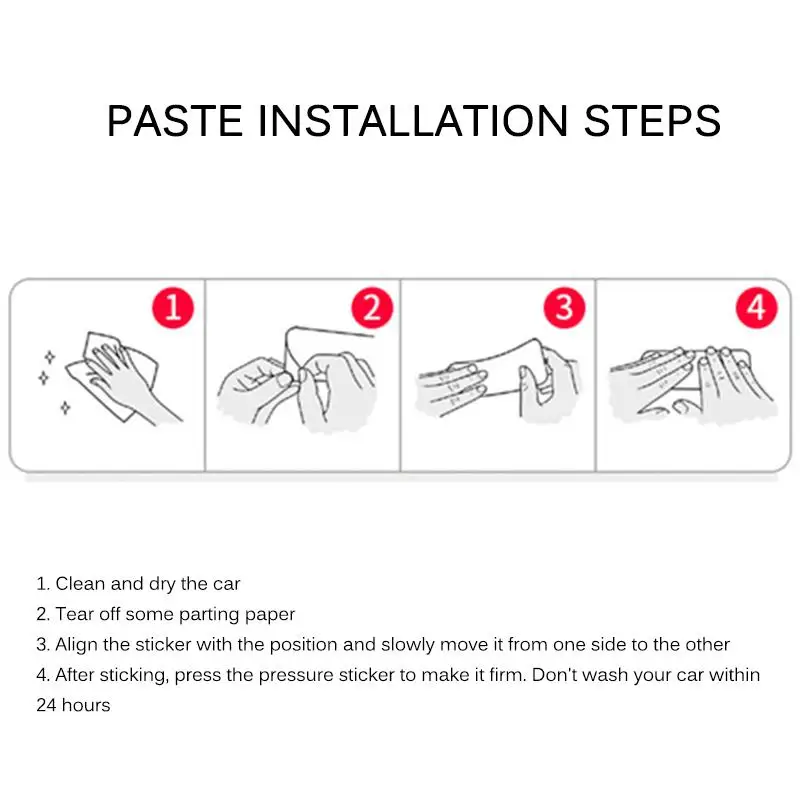 PASTE INSTALLATION STEPS

1

2

3

4

1. Clean and dry the car
2. Tear off some parting paper
3. Align the sticker with the position and slowly move it from one side to the other
4. After sticking, press the pressure sticker to make it firm. Don't wash your car within 24 hours