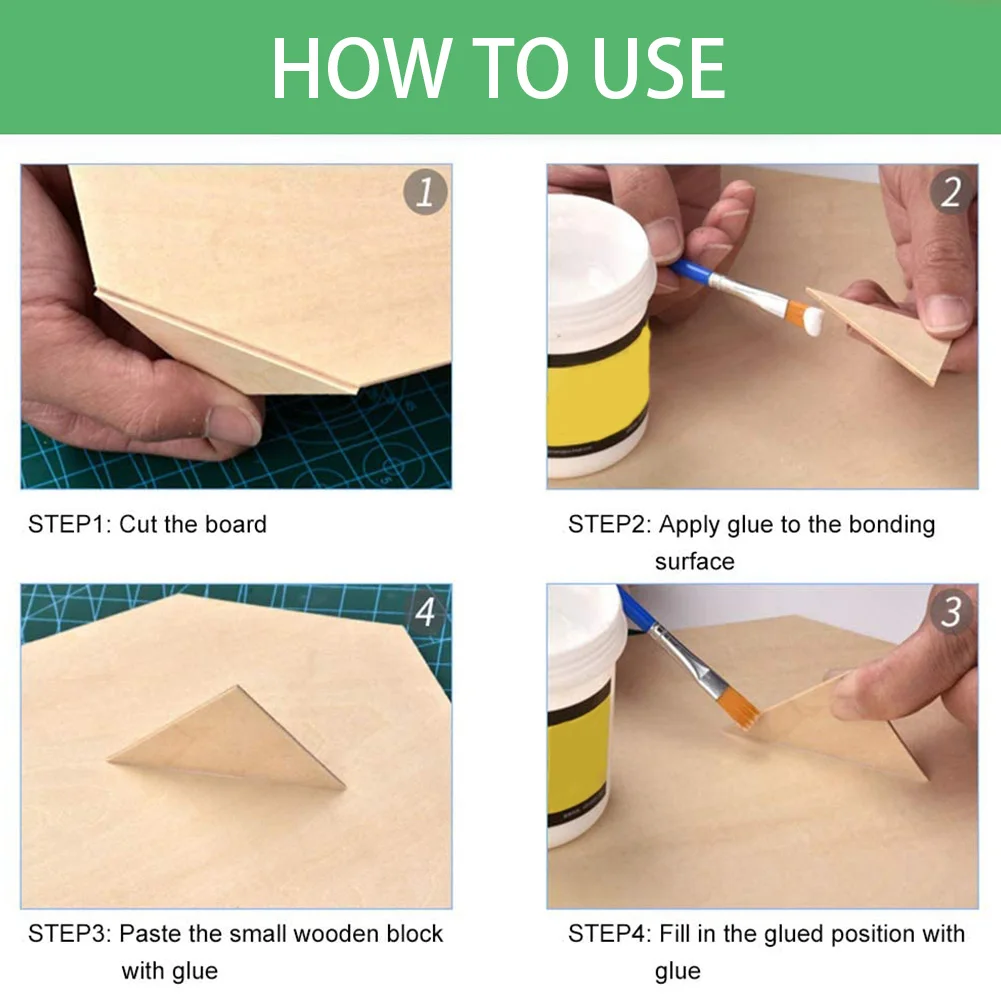 HOW TO USE

1

STEP1: Cut the board

2

STEP2: Apply glue to the bonding surface

4

STEP3: Paste the small wooden block with glue

3

STEP4: Fill in the glued position with glue