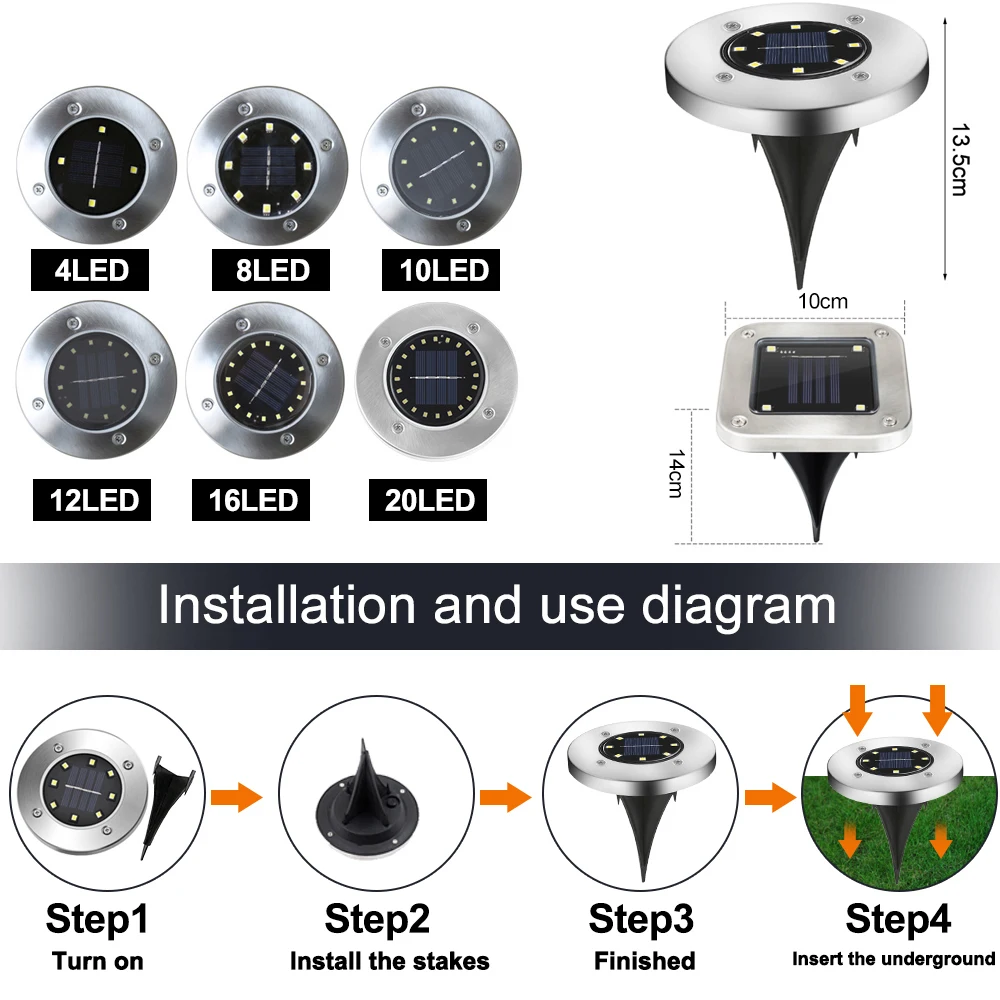 4LED
8LED
10LED
12LED
16LED
20LED

13.5cm
10cm
14cm

Installation and use diagram

Step1
Turn on

Step2
Install the stakes

Step3
Finished

Step4
Insert the underground