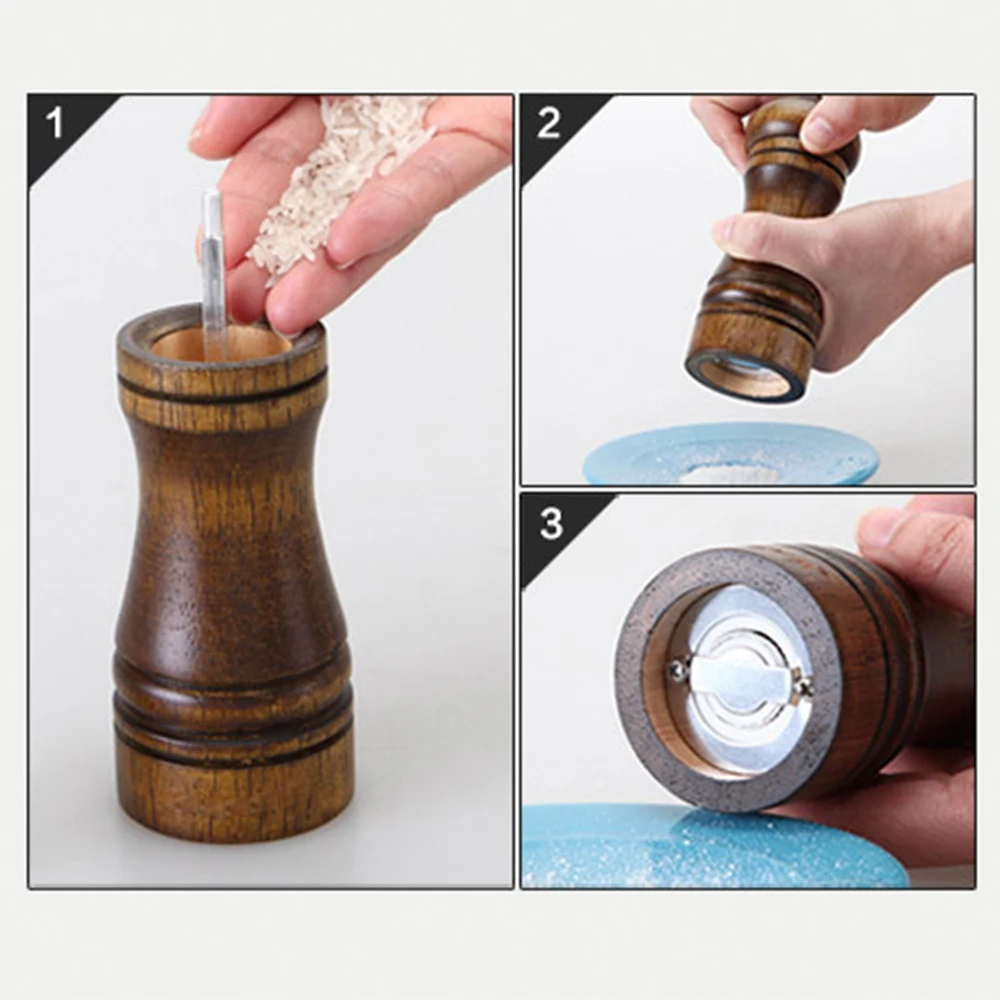 1
2
3