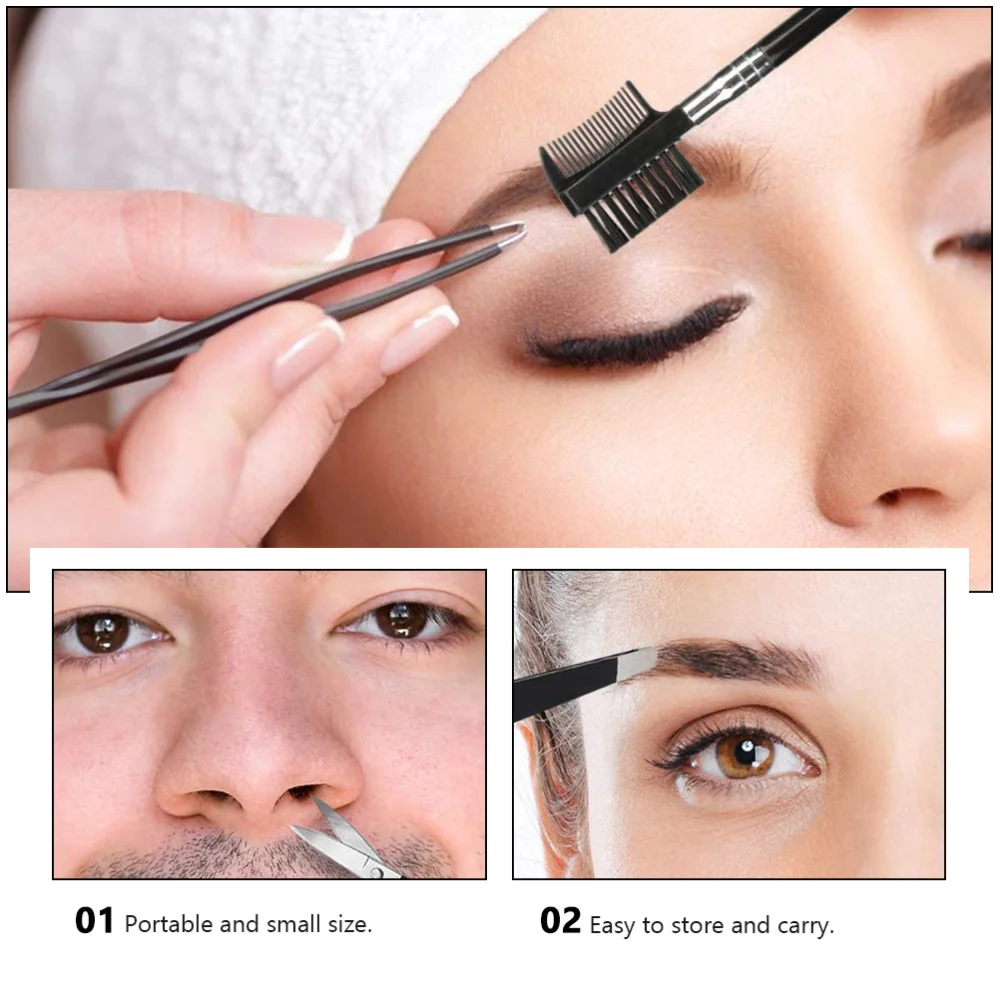 01 Portable and small size.

02 Easy to store and carry.