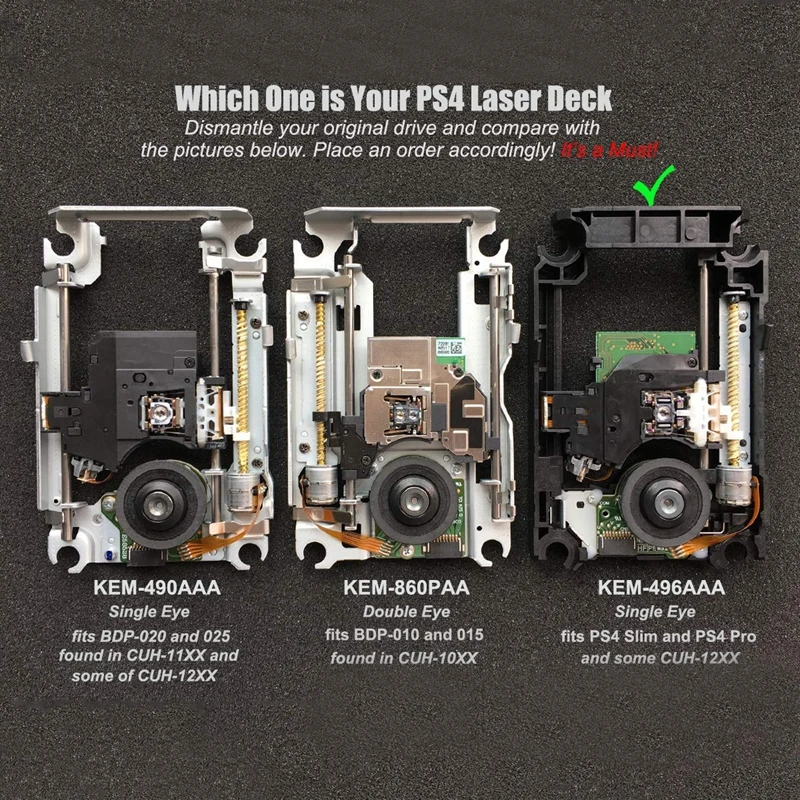 Which One is Your PS4 Laser Deck
Dismantle your original drive and compare with the pictures below. Place an order accordingly! It's a Must!

KEM-490AAA
Single Eye
fits BDP-020 and 025 found in CUH-11XX and some of CUH-12XX

KEM-860PAA
Double Eye
fits BDP-010 and 015 found in CUH-10XX

KEM-496AAA
Single Eye
fits PS4 Slim and PS4 Pro and some CUH-12XX