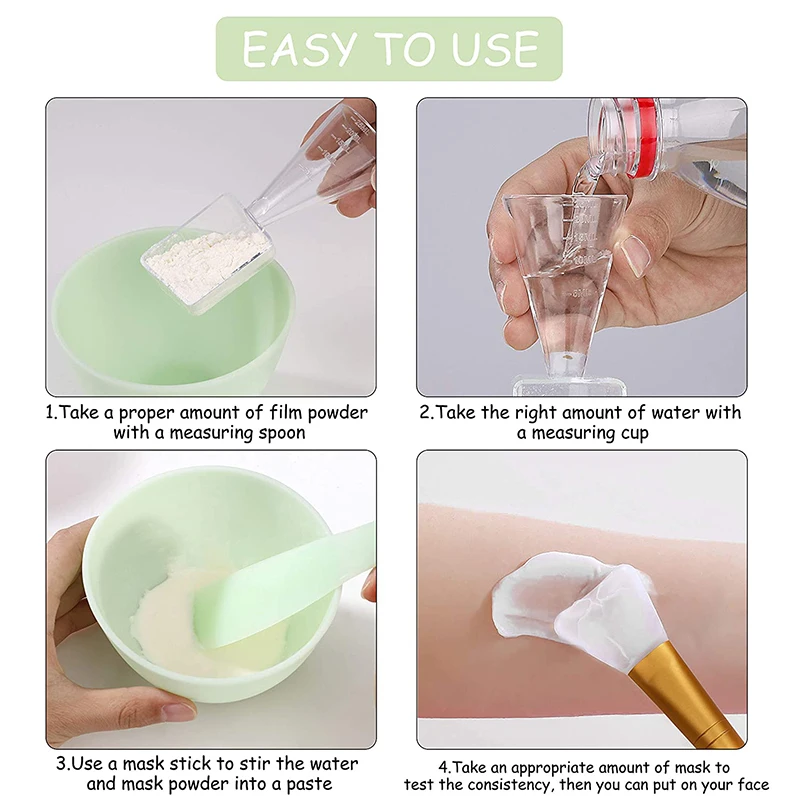 EASY TO USE

1.Take a proper amount of film powder with a measuring spoon

2.Take the right amount of water with a measuring cup

3.Use a mask stick to stir the water and mask powder into a paste

4.Take an appropriate amount of mask to test the consistency, then you can put on your face