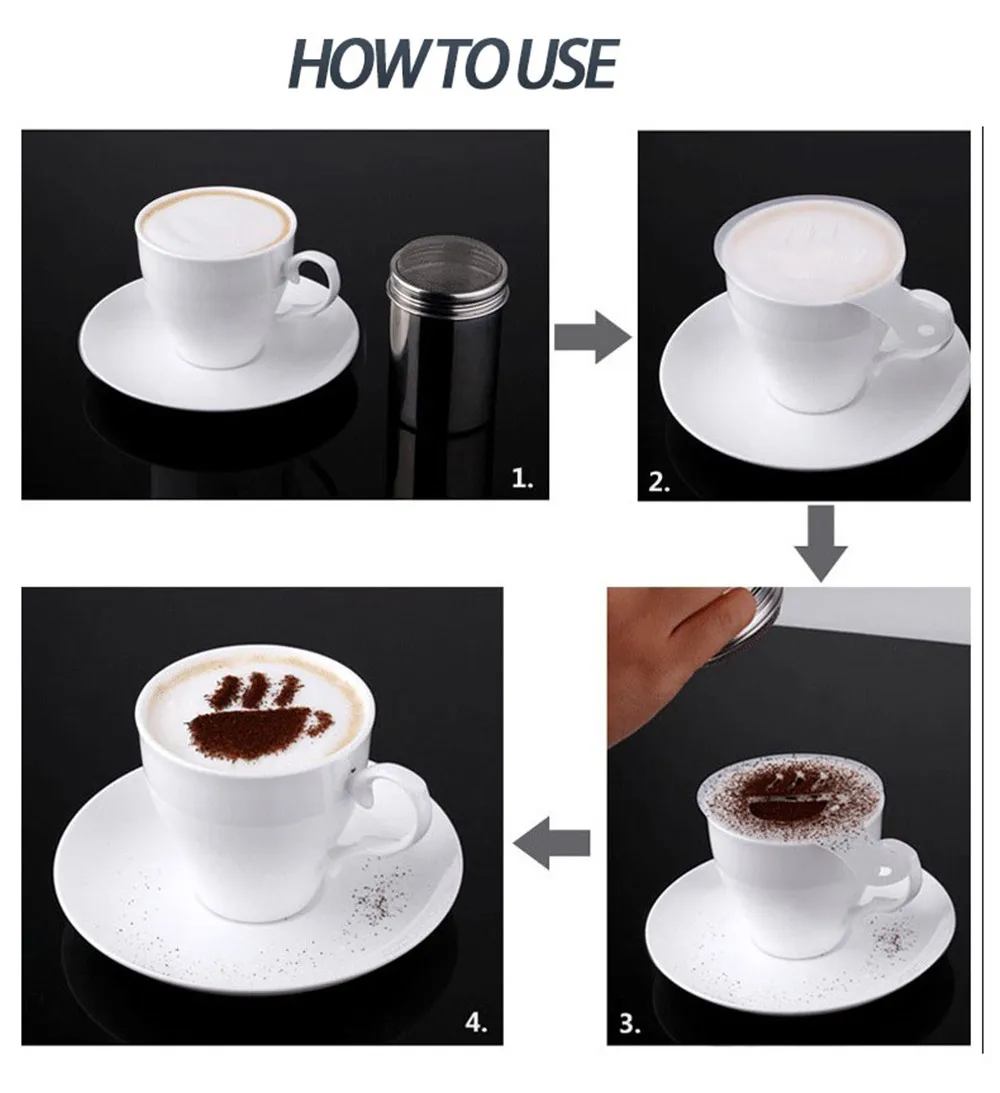 HOW TO USE

1.

2.

3.

4.