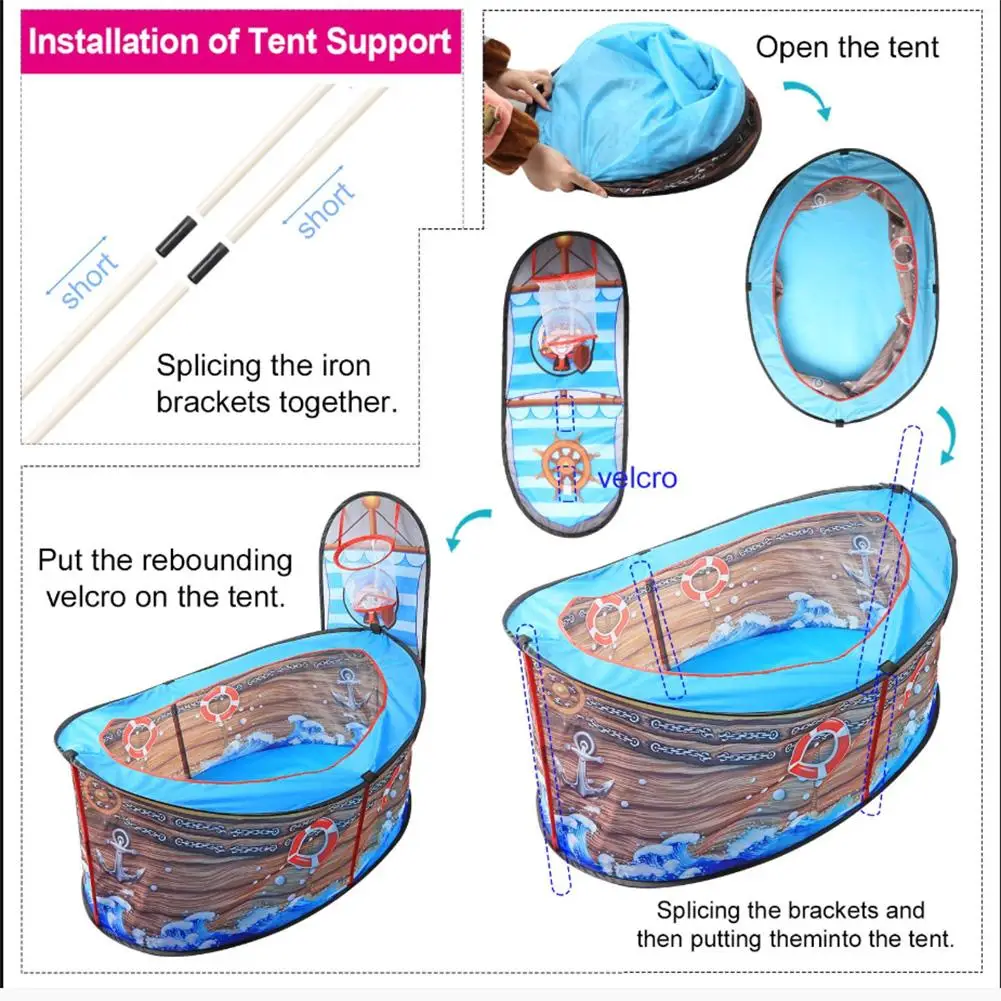 Installation of Tent Support

short

short

Splicing the iron brackets together.

Open the tent

velcro

Put the rebounding velcro on the tent.

Splicing the brackets and then putting theminto the tent.