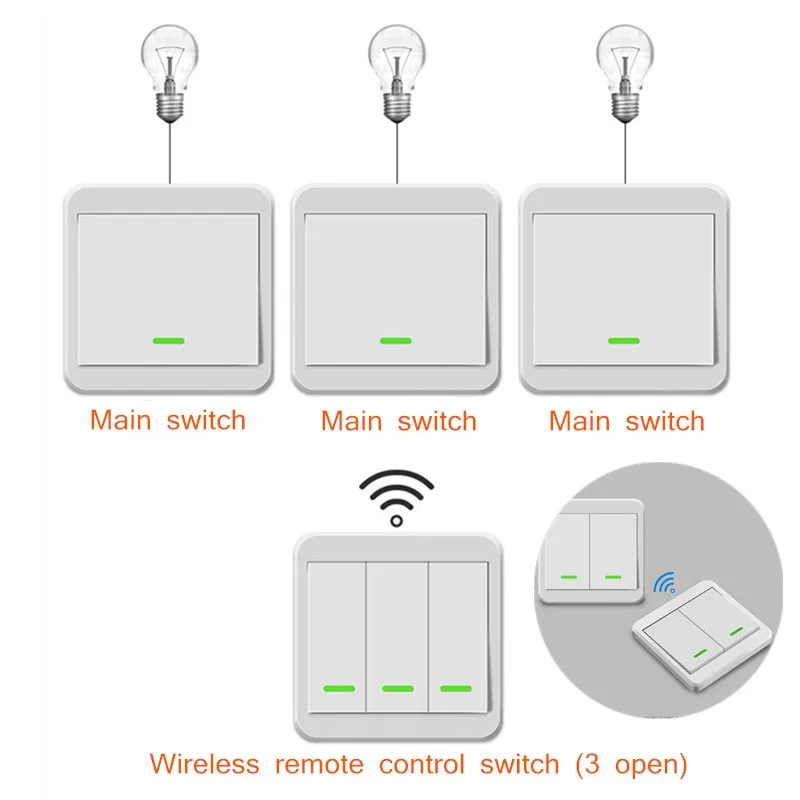 Main switch

Main switch

Main switch

Wireless remote control switch (3 open)