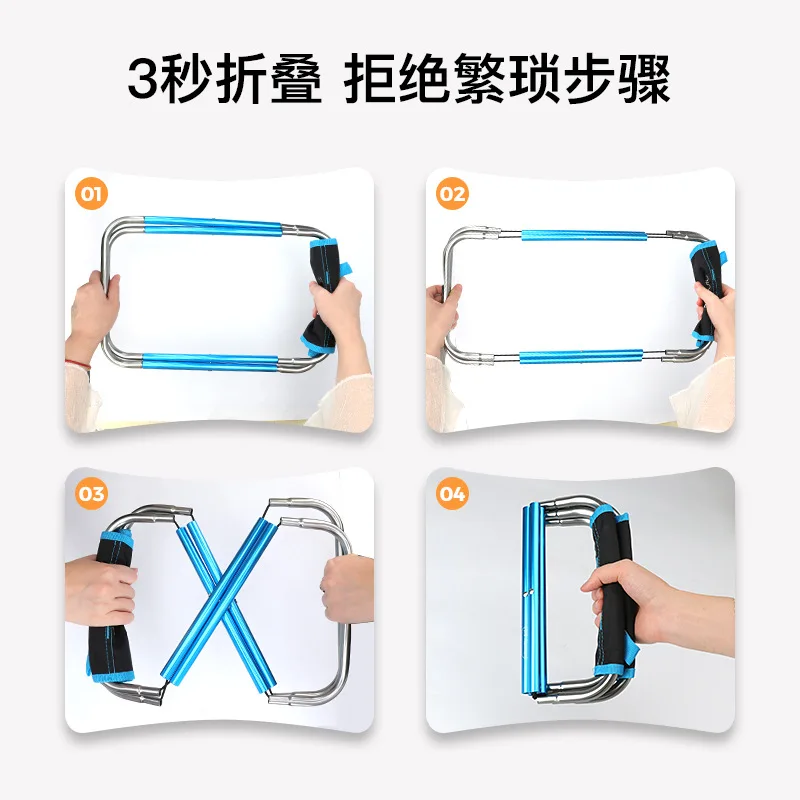 3秒折叠 拒绝繁琐步骤

01

02

03

04