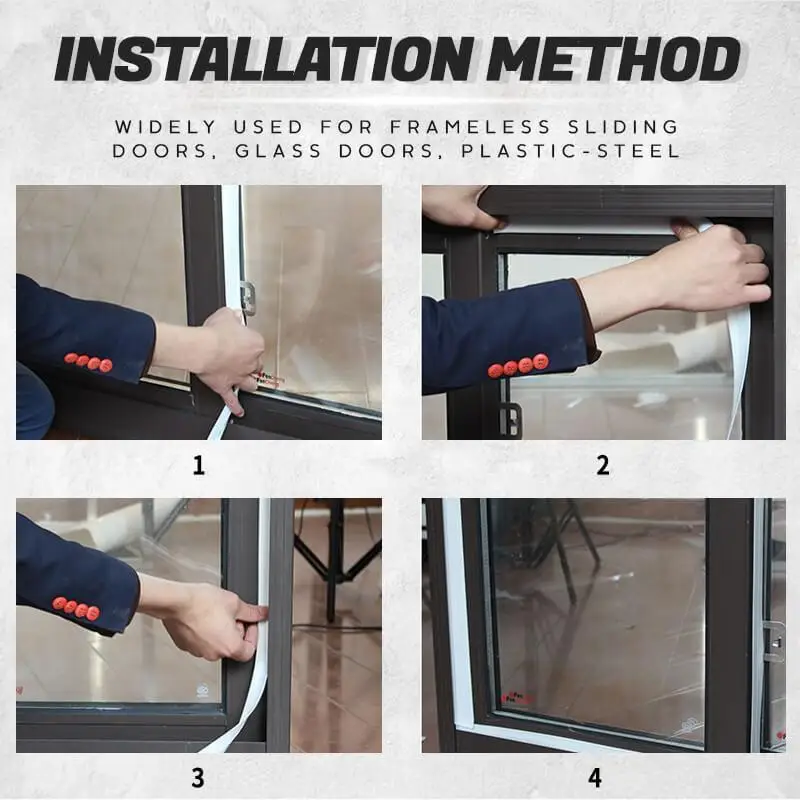 INSTALLATION METHOD

WIDELY USED FOR FRAMELESS SLIDING DOORS, GLASS DOORS, PLASTIC-STEEL

1

2

3

4