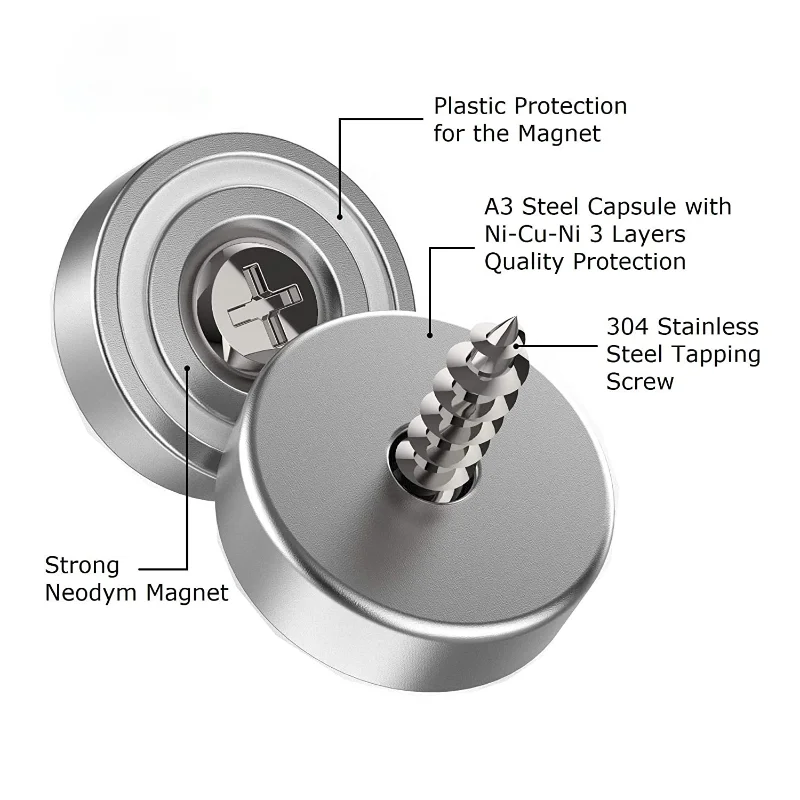 Plastic Protection for the Magnet

A3 Steel Capsule with Ni-Cu-Ni 3 Layers Quality Protection

304 Stainless Steel Tapping Screw

Strong Neodym Magnet