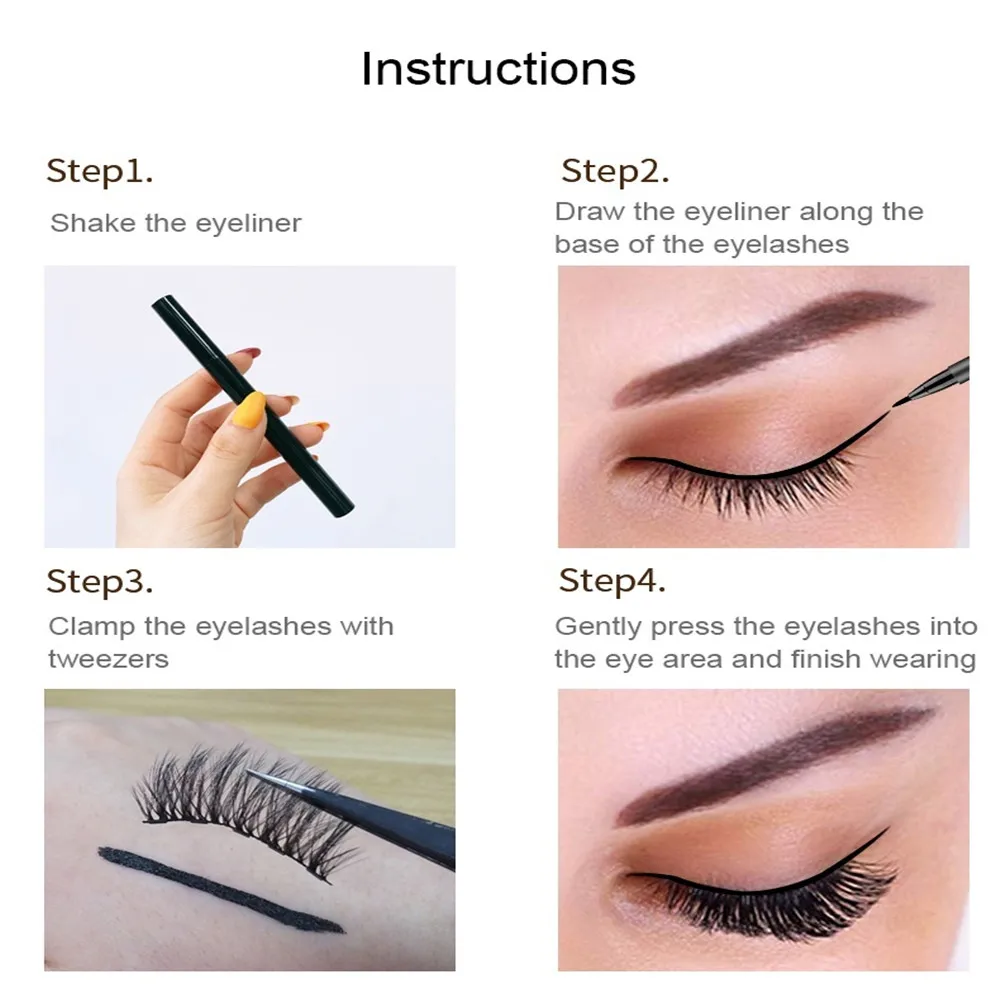 Instructions

Step1.
Shake the eyeliner

Step2.
Draw the eyeliner along the base of the eyelashes

Step3.
Clamp the eyelashes with tweezers

Step4.
Gently press the eyelashes into the eye area and finish wearing