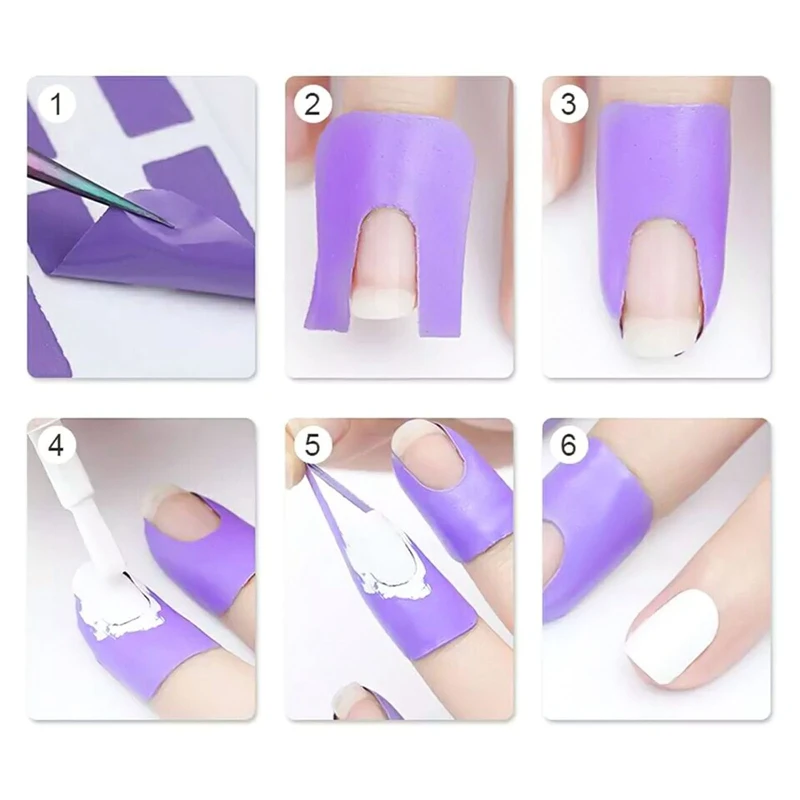 1

2

3

4

5

6