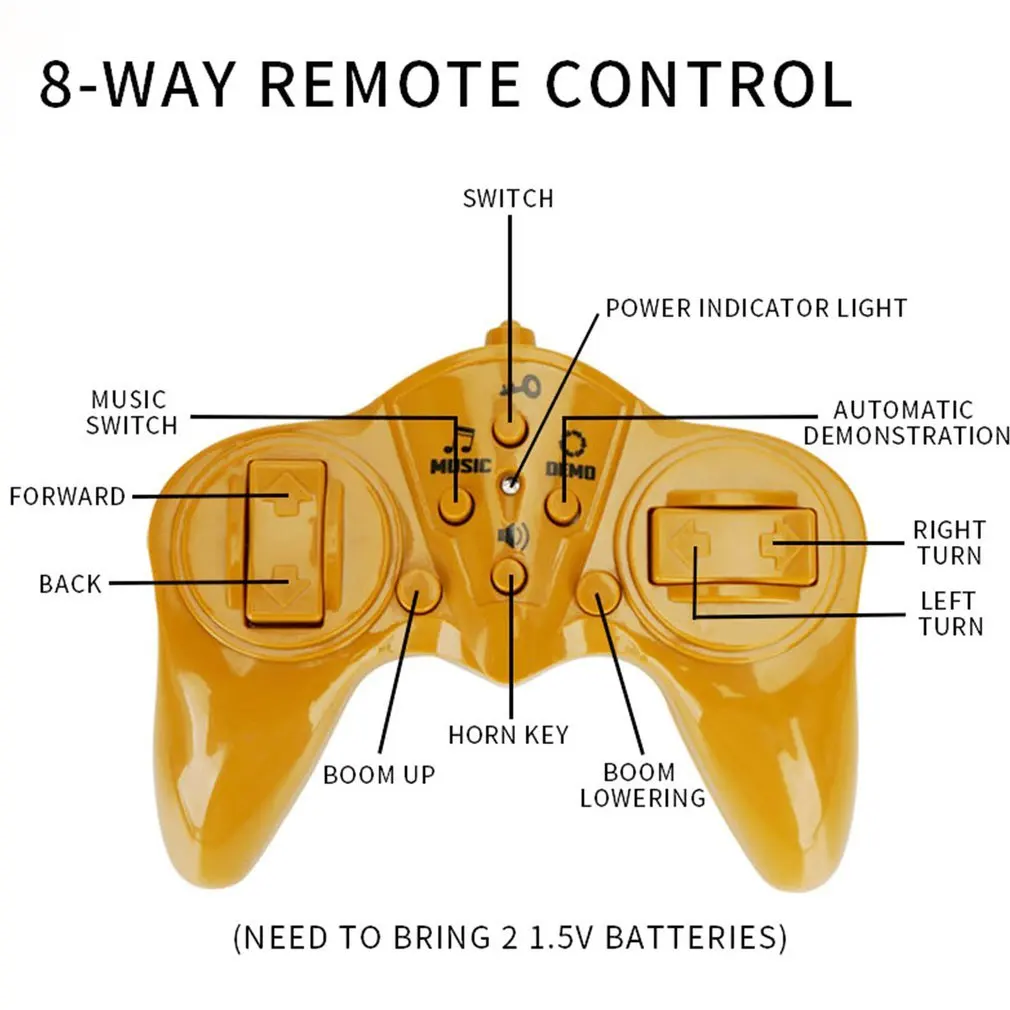 8-WAY REMOTE CONTROL

SWITCH

POWER INDICATOR LIGHT

MUSIC SWITCH

AUTOMATIC DEMONSTRATION

MUSIC

DEMO

FORWARD

BACK

RIGHT TURN

LEFT TURN

HORN KEY

BOOM UP

BOOM LOWERING

(NEED TO BRING 2 1.5V BATTERIES)