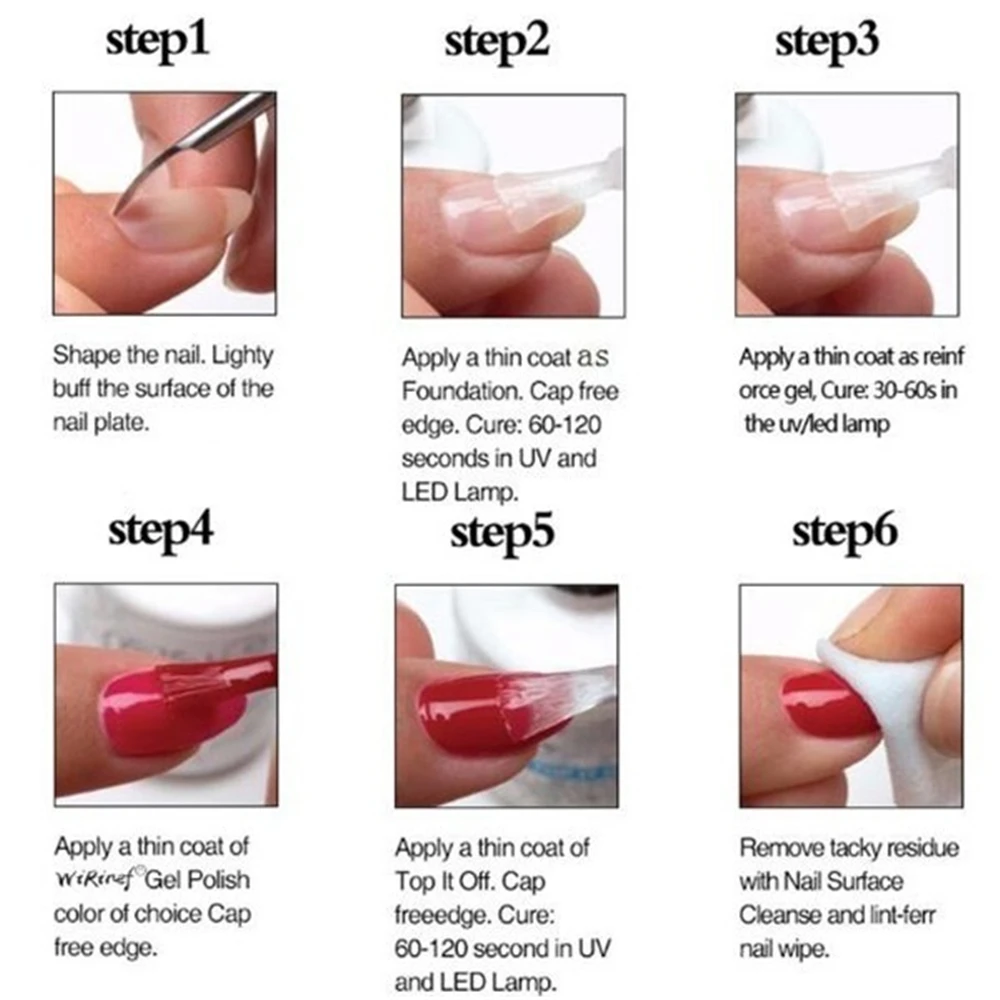 step1

Shape the nail. Lighty buff the surface of the nail plate.

step2

Apply a thin coat as Foundation. Cap free edge. Cure: 60-120 seconds in UV and LED Lamp.

step3

Apply a thin coat as reinf orce gel, Cure: 30-60s in the uv/led lamp

step4

Apply a thin coat of WiRinef© Gel Polish color of choice Cap free edge.

step5

Apply a thin coat of Top It Off. Cap freeedge. Cure: 60-120 second in UV and LED Lamp.

step6

Remove tacky residue with Nail Surface Cleanse and lint-ferr nail wipe.