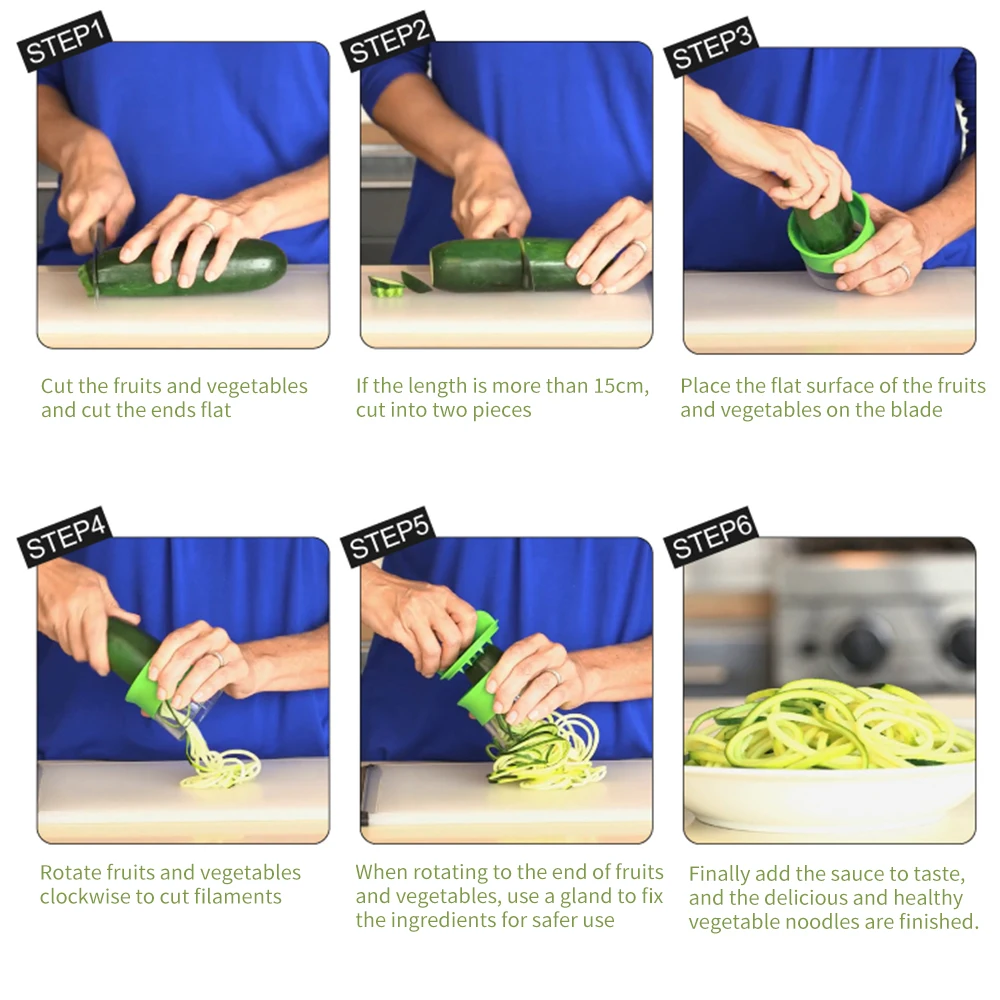 STEP1

Cut the fruits and vegetables and cut the ends flat

STEP2

If the length is more than 15cm, cut into two pieces

STEP3

Place the flat surface of the fruits and vegetables on the blade

STEP4

Rotate fruits and vegetables clockwise to cut filaments

STEP5

When rotating to the end of fruits and vegetables, use a gland to fix the ingredients for safer use

STEP6

Finally add the sauce to taste, and the delicious and healthy vegetable noodles are finished.