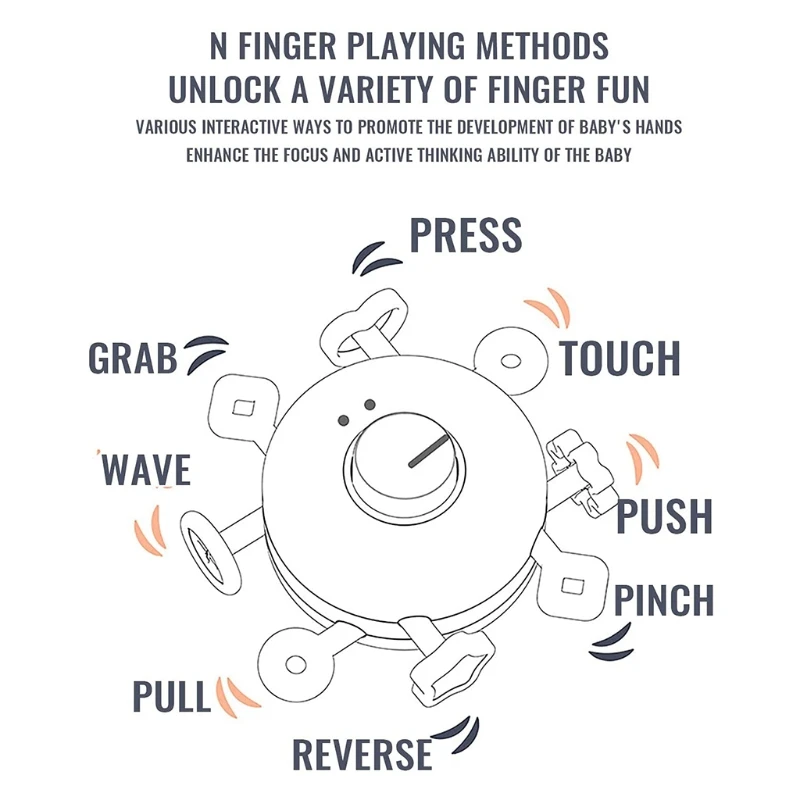 N FINGER PLAYING METHODS
UNLOCK A VARIETY OF FINGER FUN
VARIOUS INTERACTIVE WAYS TO PROMOTE THE DEVELOPMENT OF BABY'S HANDS
ENHANCE THE FOCUS AND ACTIVE THINKING ABILITY OF THE BABY

PRESS

GRAB

TOUCH

WAVE

PUSH

PINCH

PULL

REVERSE