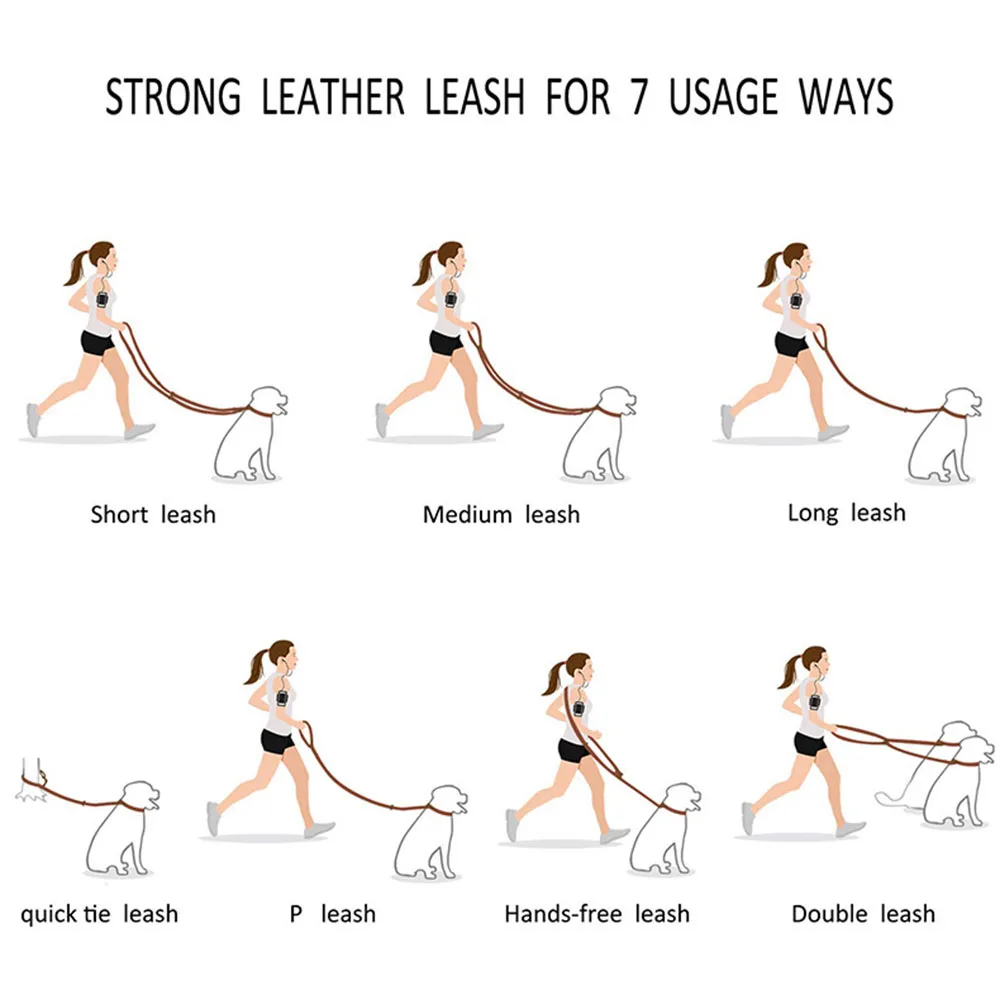 STRONG LEATHER LEASH FOR 7 USAGE WAYS

Short leash

Medium leash

Long leash

quick tie leash

P leash

Hands-free leash

Double leash