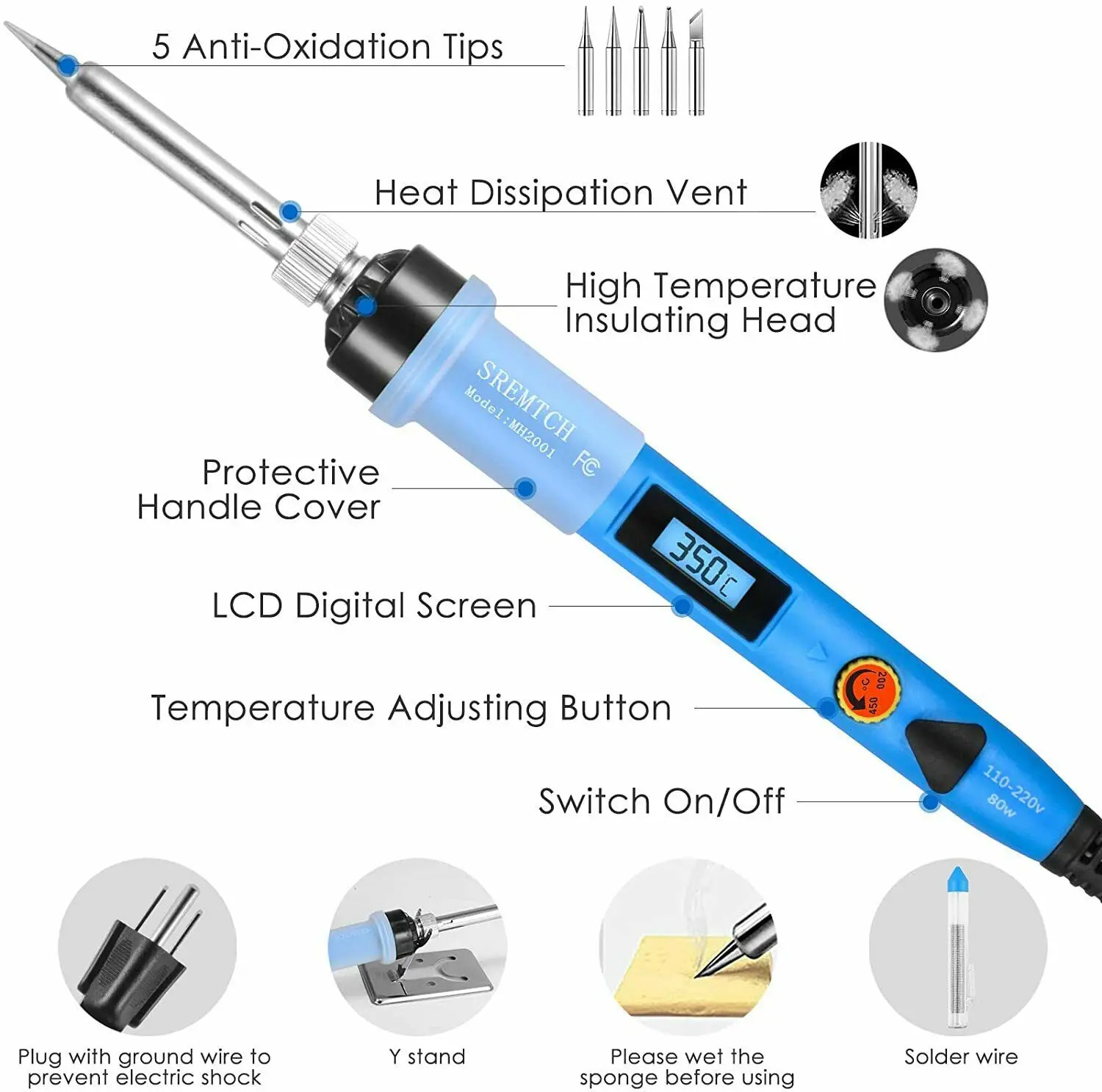 5 Anti-Oxidation Tips

Heat Dissipation Vent

High Temperature Insulating Head

SREMTCH
Model:MH2001
FC

Protective Handle Cover

350℃

LCD Digital Screen

200
℃
450

Temperature Adjusting Button

110-220V
80W

Switch On/Off

Plug with ground wire to prevent electric shock

Y stand

Please wet the sponge before using

Solder wire