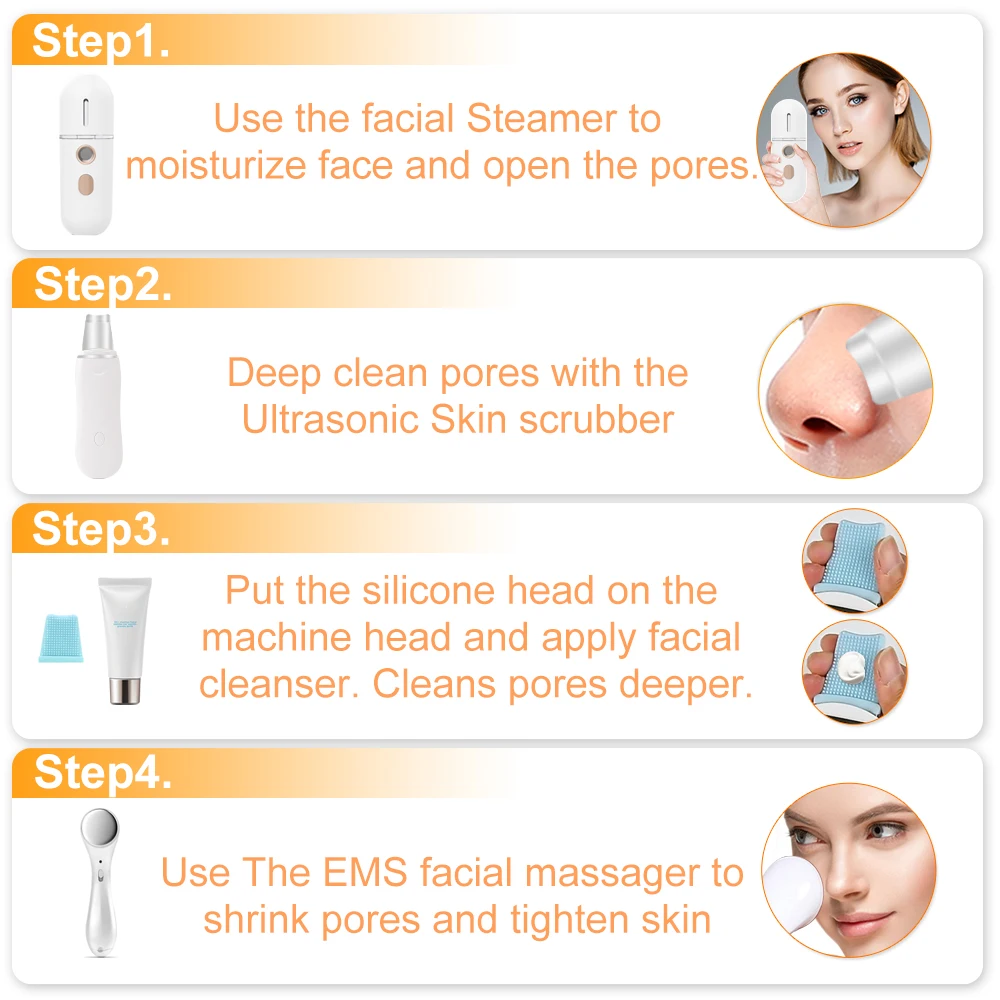 Step1.

Use the facial Steamer to moisturize face and open the pores.

Step2.

Deep clean pores with the Ultrasonic Skin scrubber

Step3.

Put the silicone head on the machine head and apply facial cleanser. Cleans pores deeper.

Step4.

Use The EMS facial massager to shrink pores and tighten skin