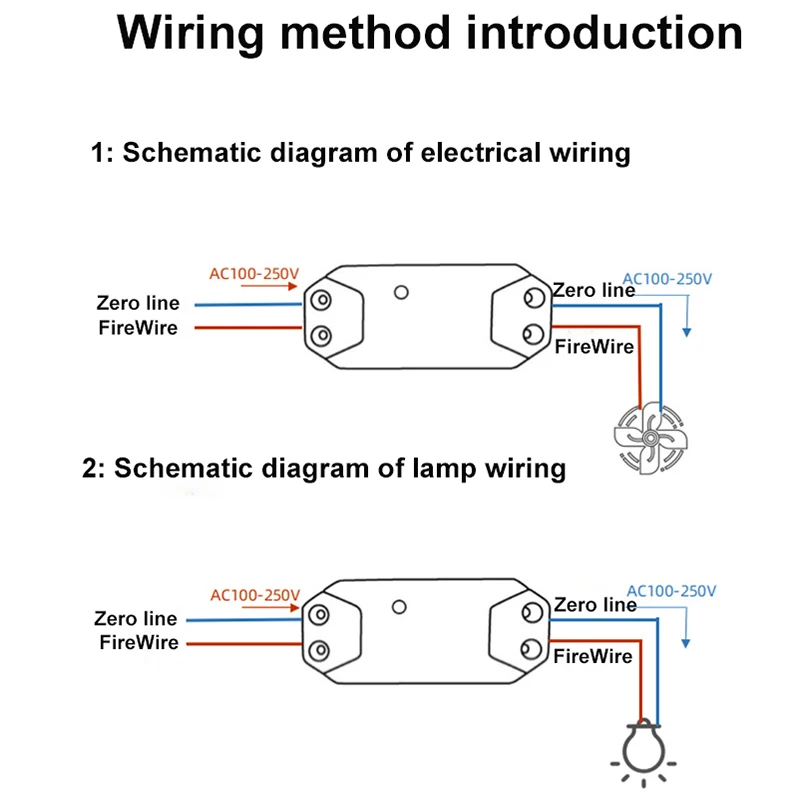 Wiring method introduction

1: Schematic diagram of electrical wiring

AC100-250V
Zero line
FireWire
Zero line
AC100-250V
FireWire

2: Schematic diagram of lamp wiring

AC100-250V
Zero line
FireWire
Zero line
AC100-250V
FireWire