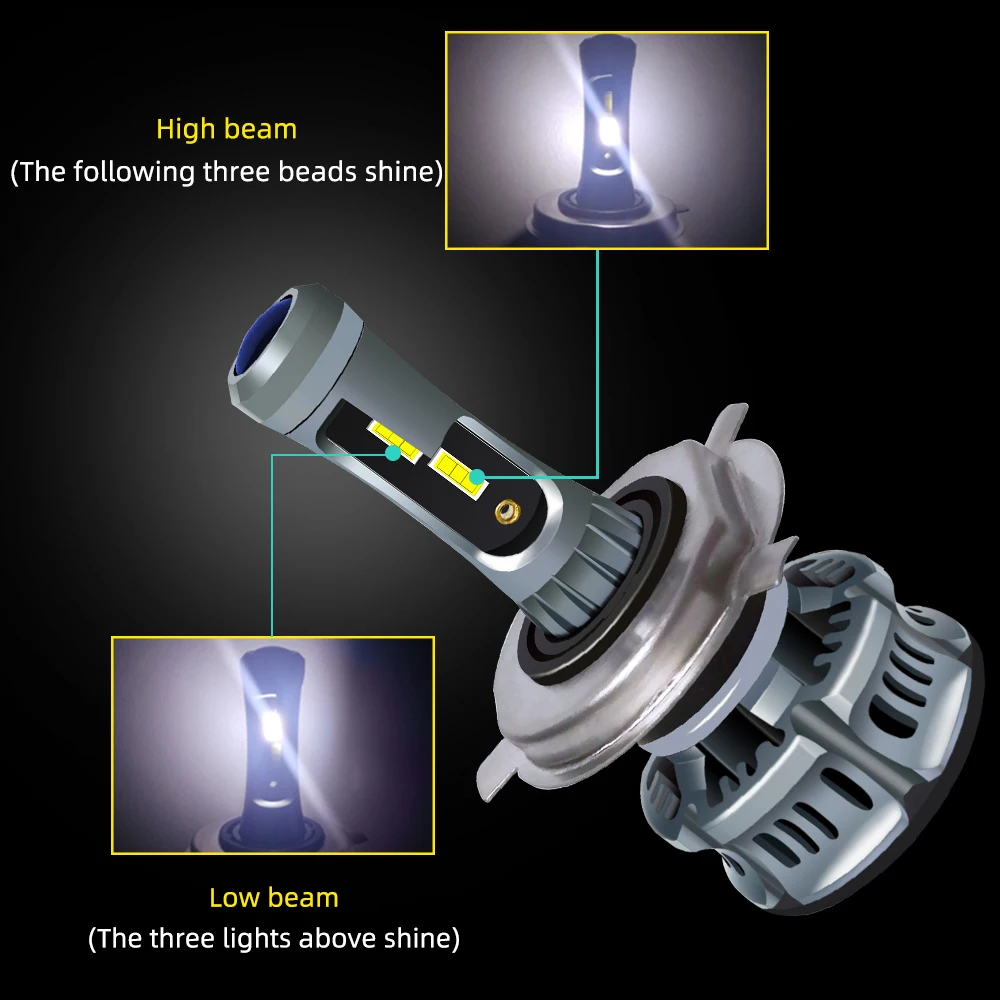 High beam
(The following three beads shine)

Low beam
(The three lights above shine)