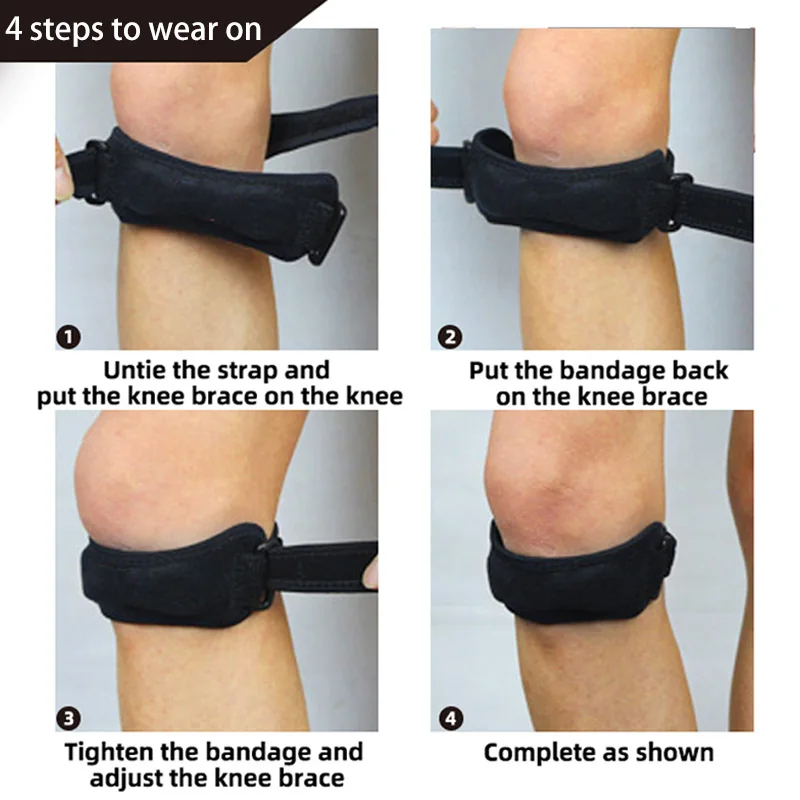 4 steps to wear on

1
Untie the strap and put the knee brace on the knee

2
Put the bandage back on the knee brace

3
Tighten the bandage and adjust the knee brace

4
Complete as shown