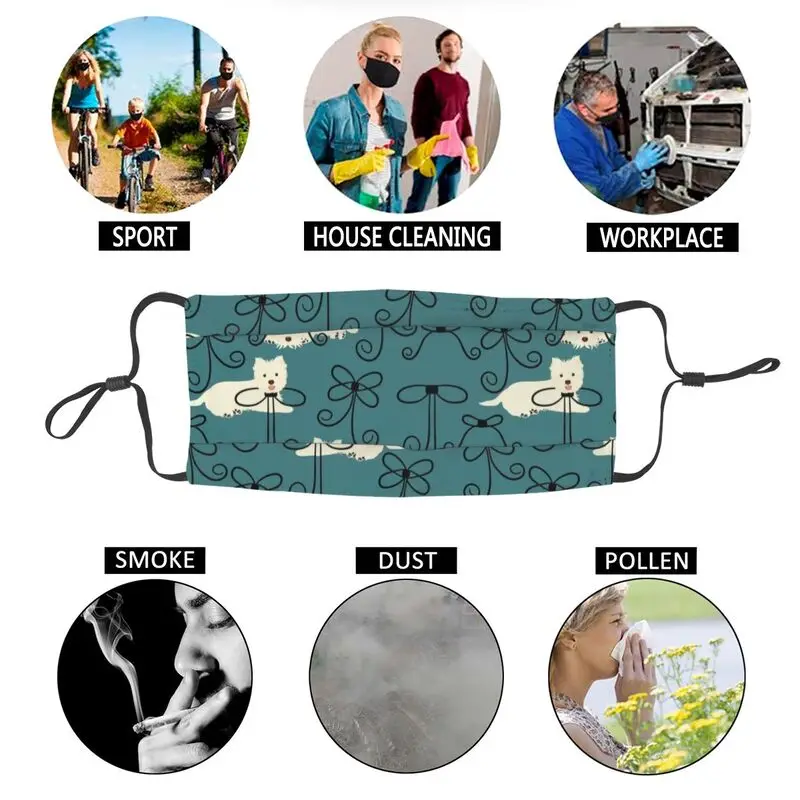 SPORT

HOUSE CLEANING

WORKPLACE

SMOKE

DUST

POLLEN