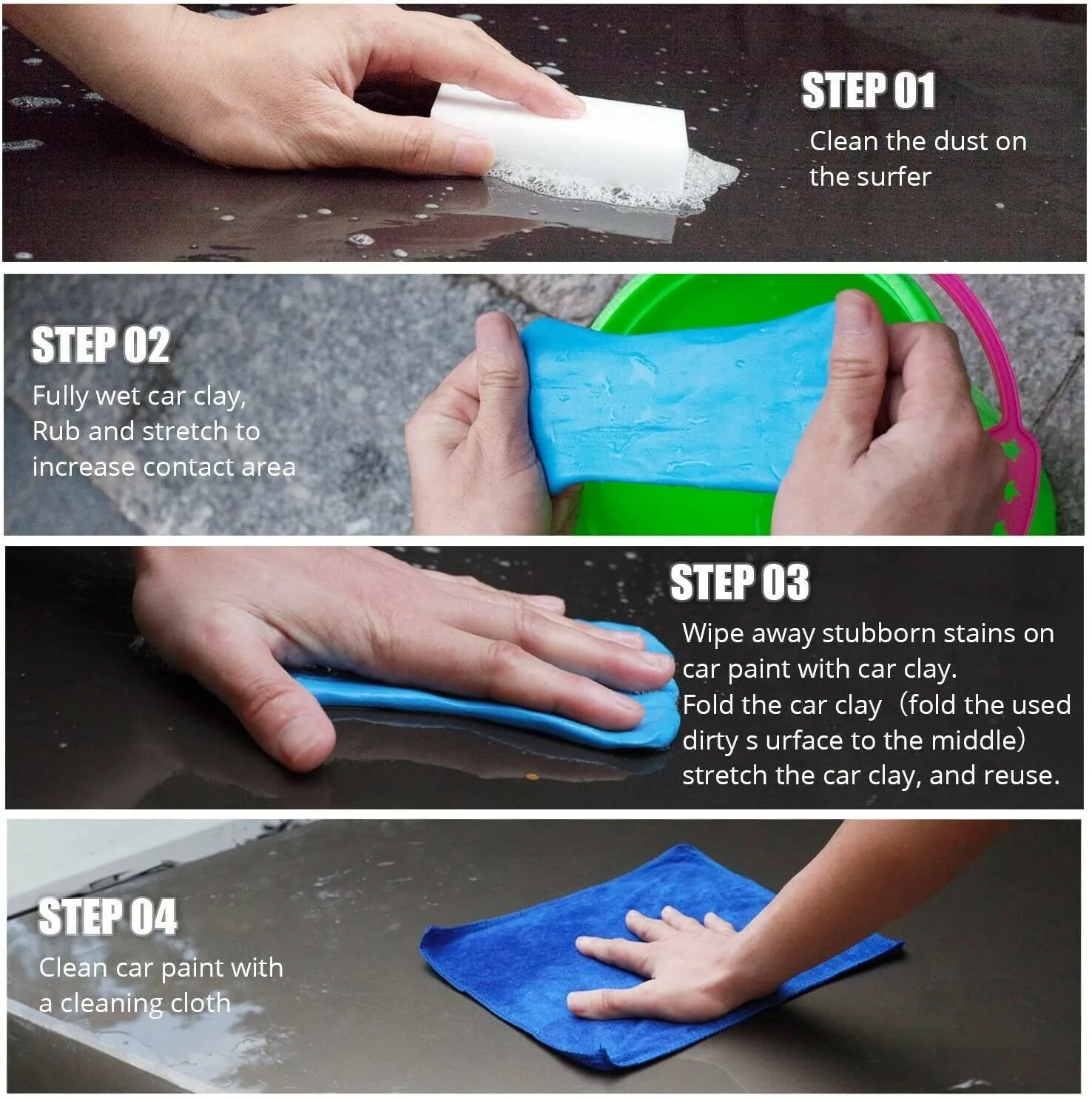 STEP 01
Clean the dust on the surfer

STEP 02
Fully wet car clay,
Rub and stretch to increase contact area

STEP 03
Wipe away stubborn stains on car paint with car clay.
Fold the car clay（fold the used dirty s urface to the middle）stretch the car clay, and reuse.

STEP 04
Clean car paint with a cleaning cloth