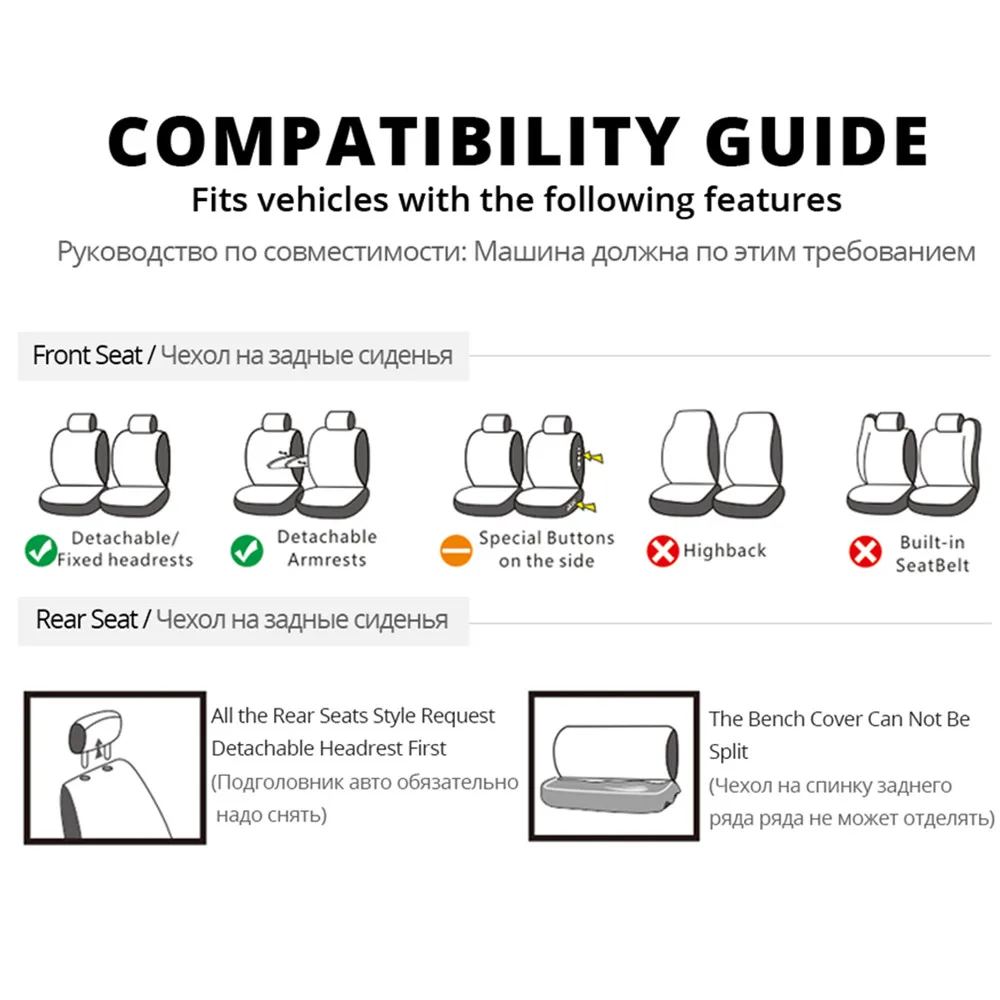 COMPATIBILITY GUIDE
Fits vehicles with the following features
Руководство по совместимости: Машина должна по этим требованием

Front Seat / Чехол на задные сиденья

Detachable/ Fixed headrests

Detachable Armrests

Special Buttons on the side

Highback

Built-in SeatBelt

Rear Seat / Чехол на задные сиденья

All the Rear Seats Style Request Detachable Headrest First
(Подголовник авто обязательно надо снять)

The Bench Cover Can Not Be Split
(Чехол на спинку заднего ряда ряда не может отделять)