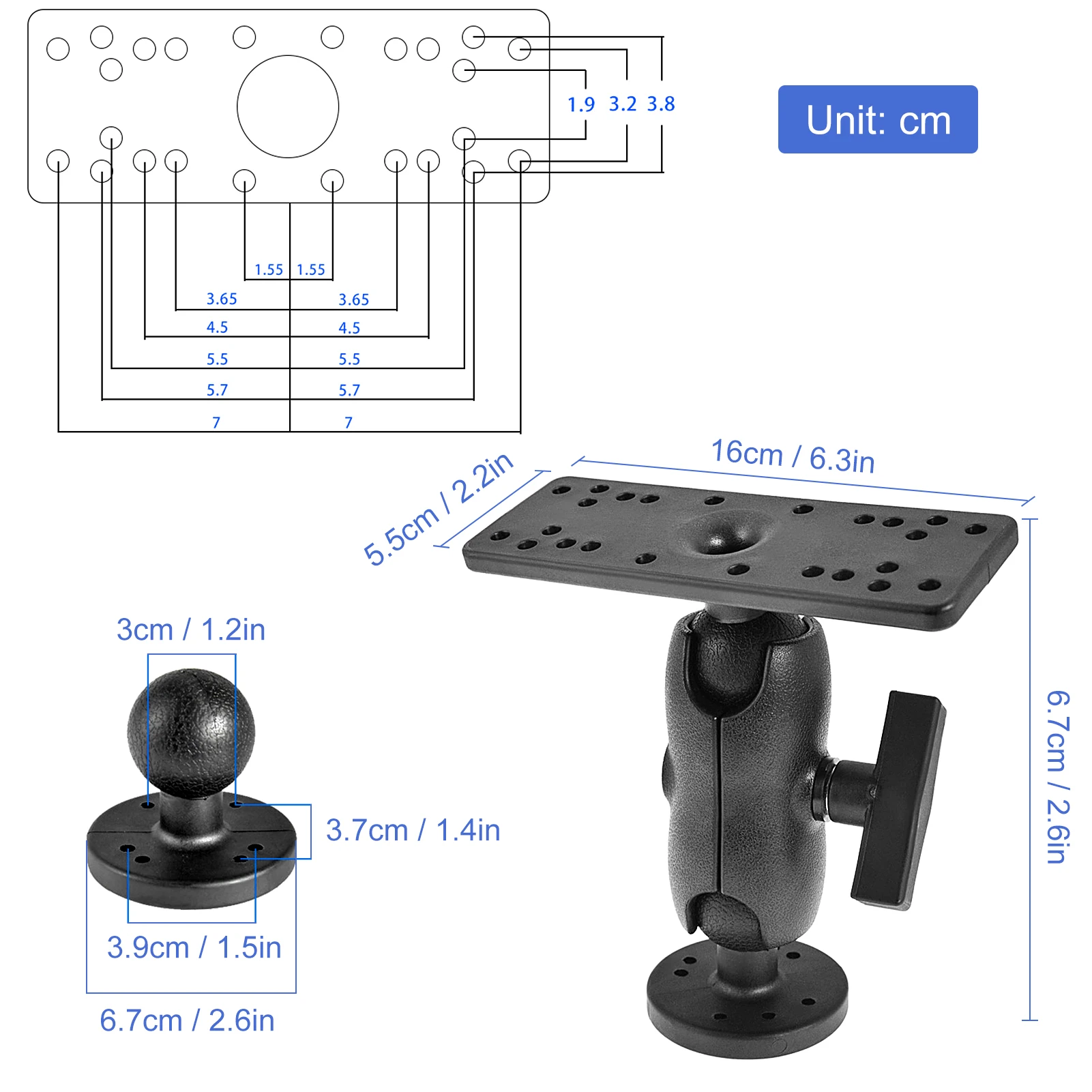 1.9 3.2 3.8

Unit: cm

1.55 1.55
3.65 3.65
4.5 4.5
5.5 5.5
5.7 5.7
7 7

5.5cm / 2.2in
16cm / 6.3in
6.7cm / 2.6in

3cm / 1.2in
3.7cm / 1.4in
3.9cm / 1.5in
6.7cm / 2.6in