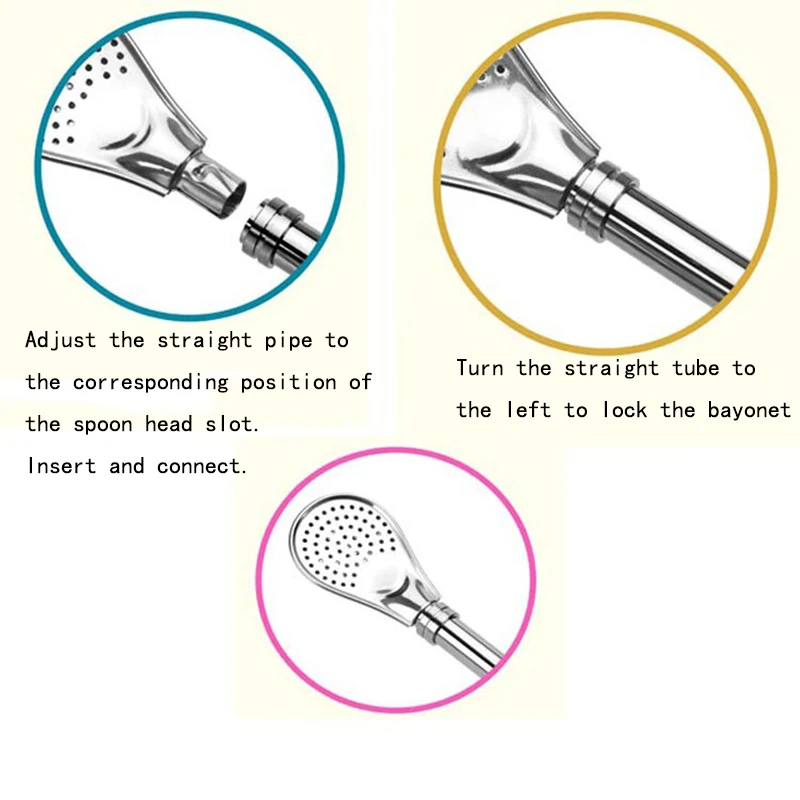 Adjust the straight pipe to the corresponding position of the spoon head slot.
Insert and connect.

Turn the straight tube to the left to lock the bayonet