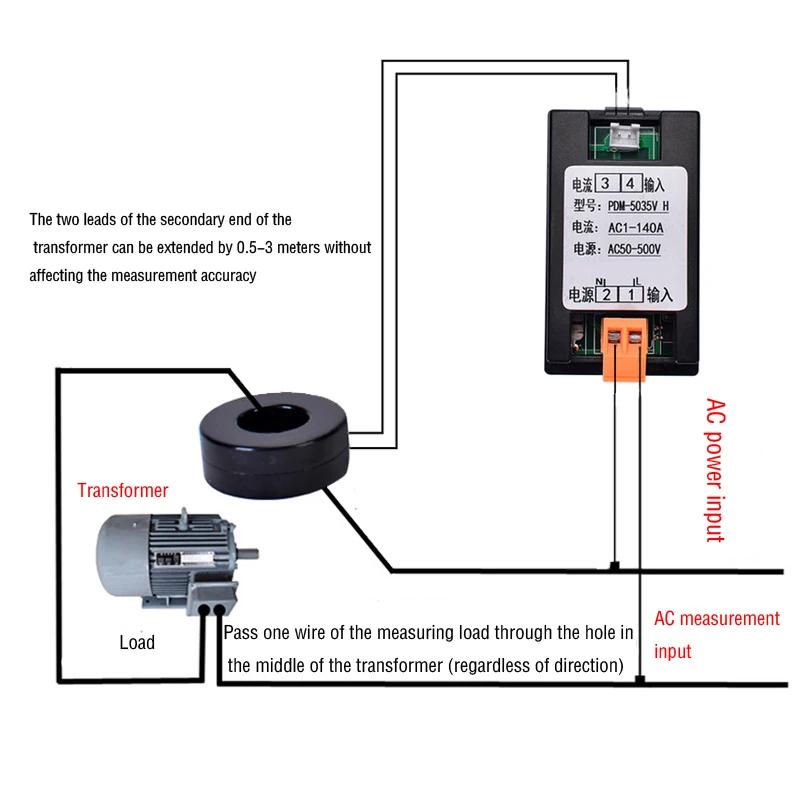 The two leads of the secondary end of the transformer can be extended by 0.5-3 meters without affecting the measurement accuracy

电流 3 4 输入
型号: PDM-5035V H
电流: AC1-140A
电源: AC50-500V
N L
电源 2 1 输入

AC power input

Transformer

Load

Pass one wire of the measuring load through the hole in the middle of the transformer (regardless of direction)

AC measurement input