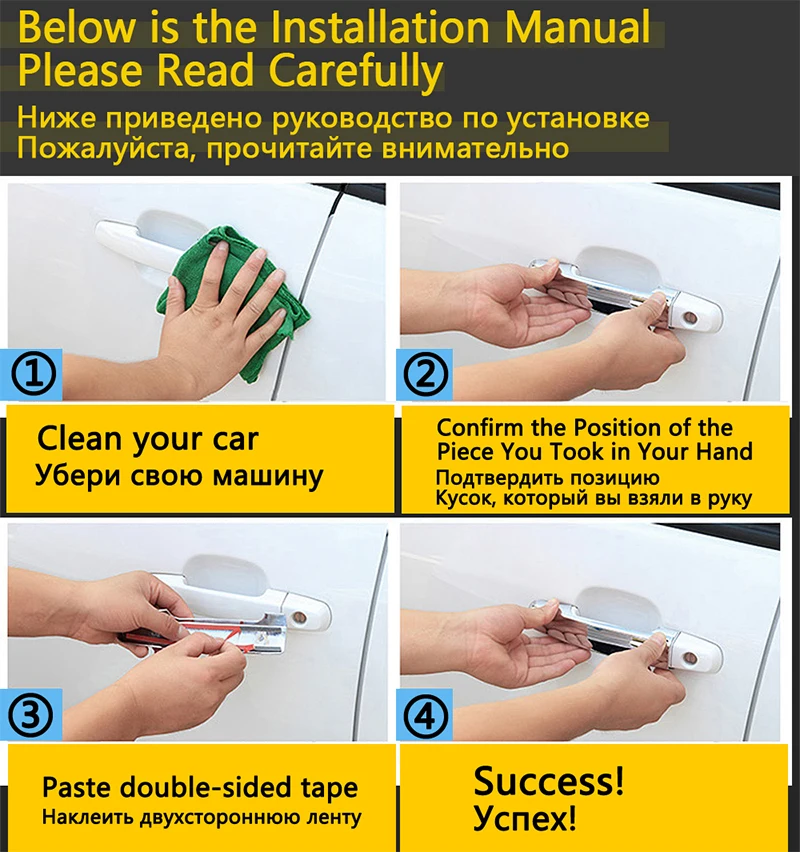 Below is the Installation Manual
Please Read Carefully

Ниже приведено руководство по установке
Пожалуйста, прочитайте внимательно

①

Clean your car
Убери свою машину

②

Confirm the Position of the Piece You Took in Your Hand
Подтвердить позицию
Кусок, который вы взяли в руку

③

Paste double-sided tape
Наклеить двухстороннюю ленту

④

Success!
Успех!