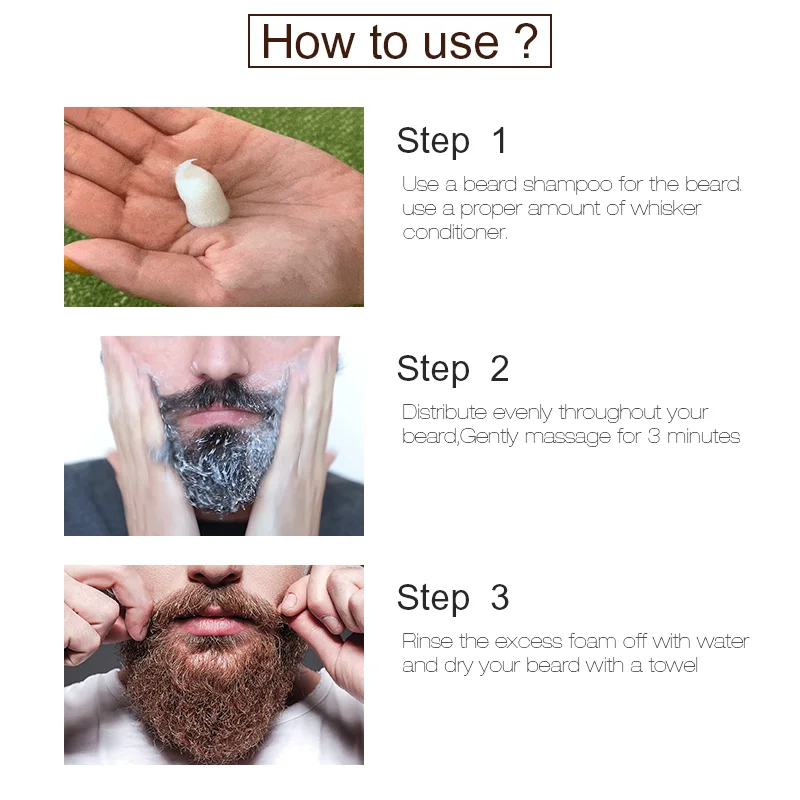 How to use ?

Step 1

Use a beard shampoo for the beard. use a proper amount of whisker conditioner.

Step 2

Distribute evenly throughout your beard,Gently massage for 3 minutes

Step 3

Rinse the excess foam off with water and dry your beard with a towel