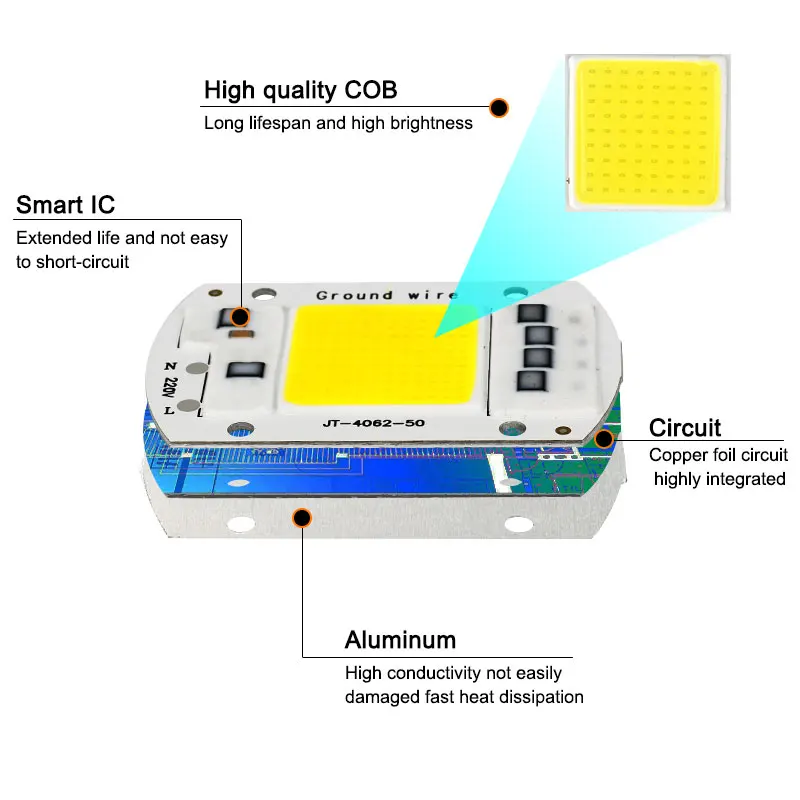 High quality COB
Long lifespan and high brightness

Smart IC
Extended life and not easy to short-circuit

Ground wire

N
220V
L

JT-4062-50

Circuit
Copper foil circuit highly integrated

Aluminum
High conductivity not easily damaged fast heat dissipation