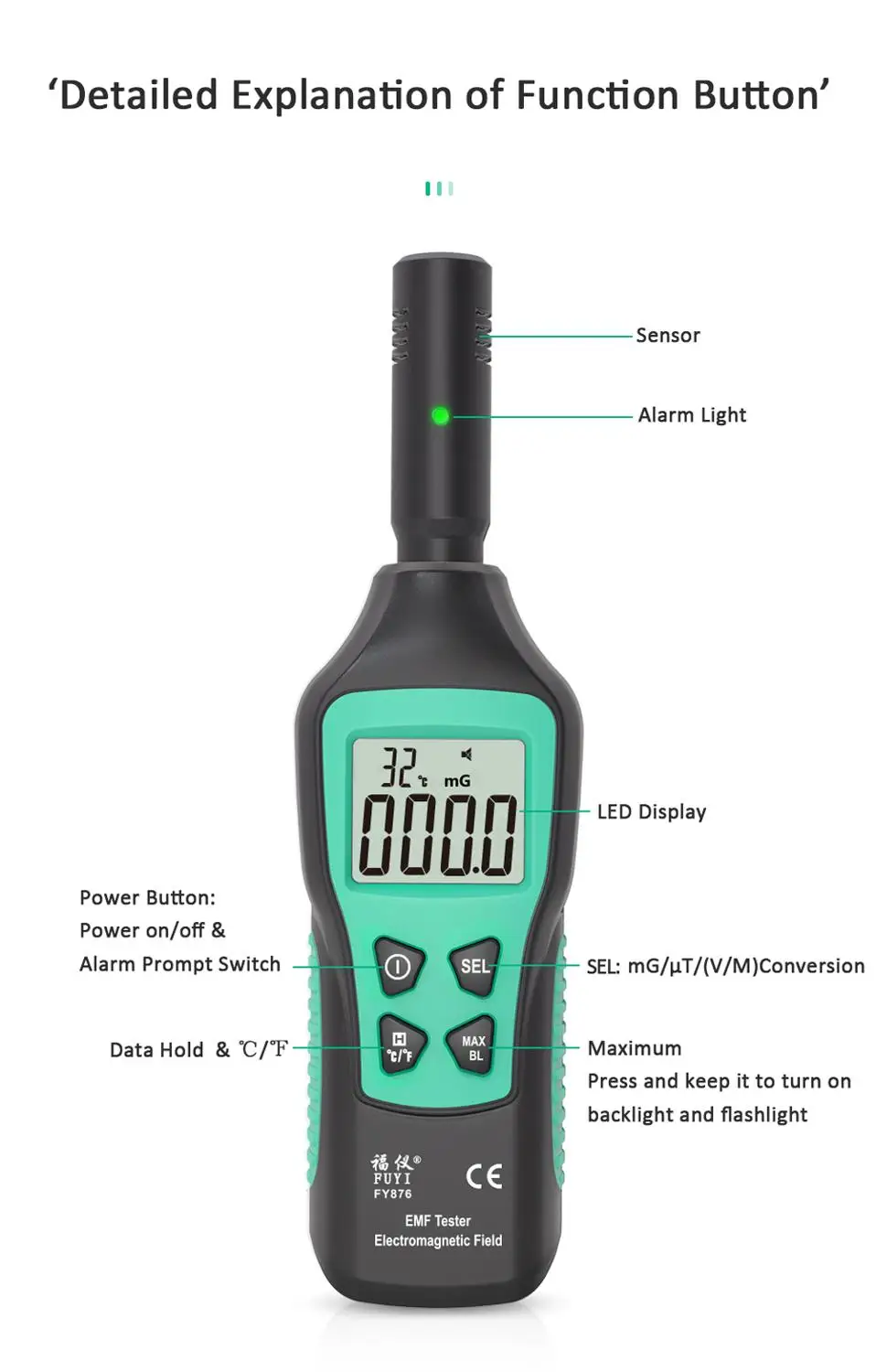 ‘Detailed Explanation of Function Button’

Sensor

Alarm Light

32 ℃ mG

000.0

LED Display

Power Button:
Power on/off &
Alarm Prompt Switch

SEL

SEL: mG/μT/(V/M)Conversion

Data Hold & ℃/℉

H ℃/℉

MAX BL

Maximum
Press and keep it to turn on backlight and flashlight

福仪® FUYI FY876

CE

EMF Tester
Electromagnetic Field