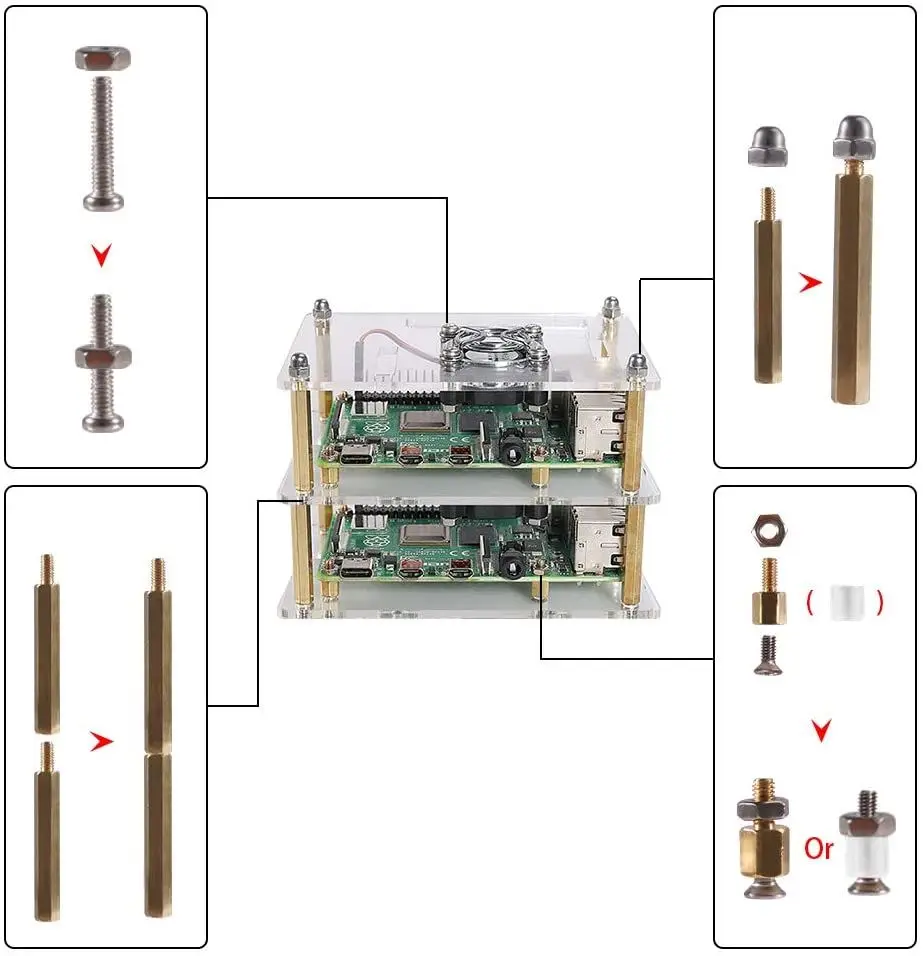 ( )

Or