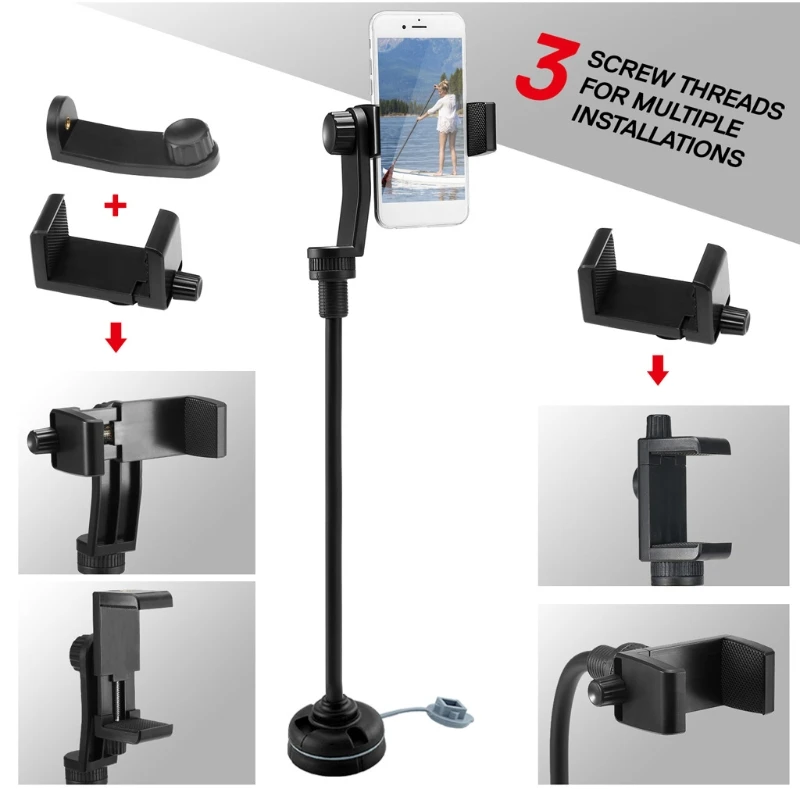 3 SCREW THREADS FOR MULTIPLE INSTALLATIONS

+