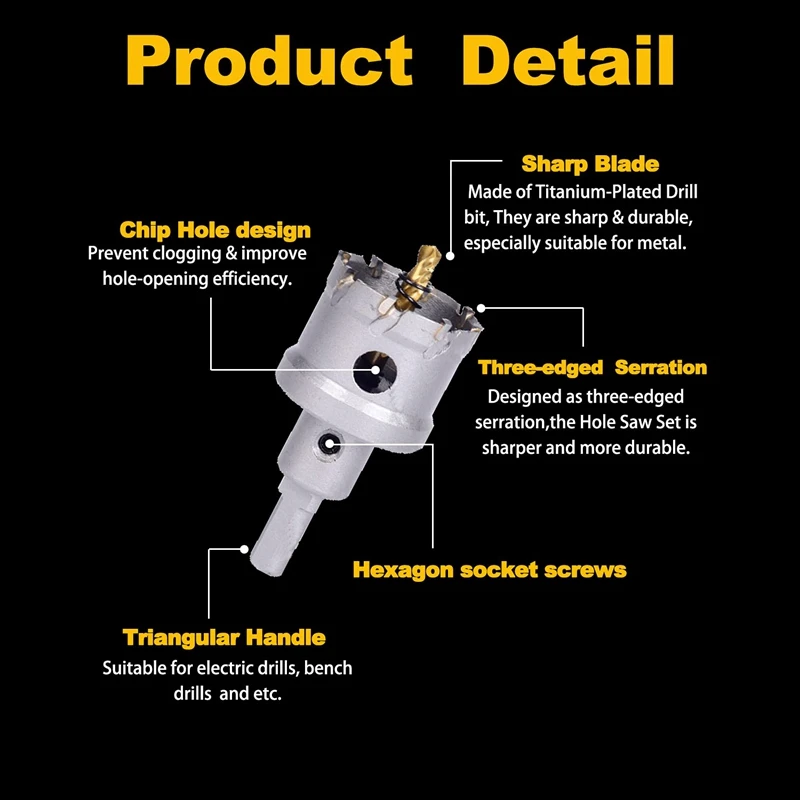 Product Detail

Sharp Blade
Made of Titanium-Plated Drill bit, They are sharp & durable, especially suitable for metal.

Chip Hole design
Prevent clogging & improve hole-opening efficiency.

Three-edged Serration
Designed as three-edged serration,the Hole Saw Set is sharper and more durable.

Hexagon socket screws

Triangular Handle
Suitable for electric drills, bench drills and etc.