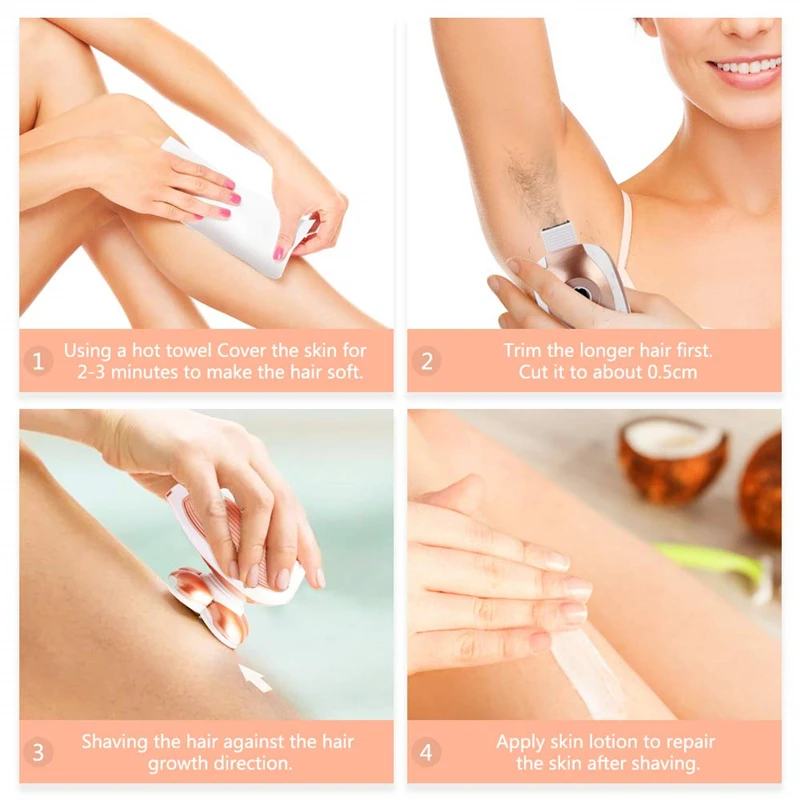 1 Using a hot towel Cover the skin for 2-3 minutes to make the hair soft.

2 Trim the longer hair first. Cut it to about 0.5cm

3 Shaving the hair against the hair growth direction.

4 Apply skin lotion to repair the skin after shaving.