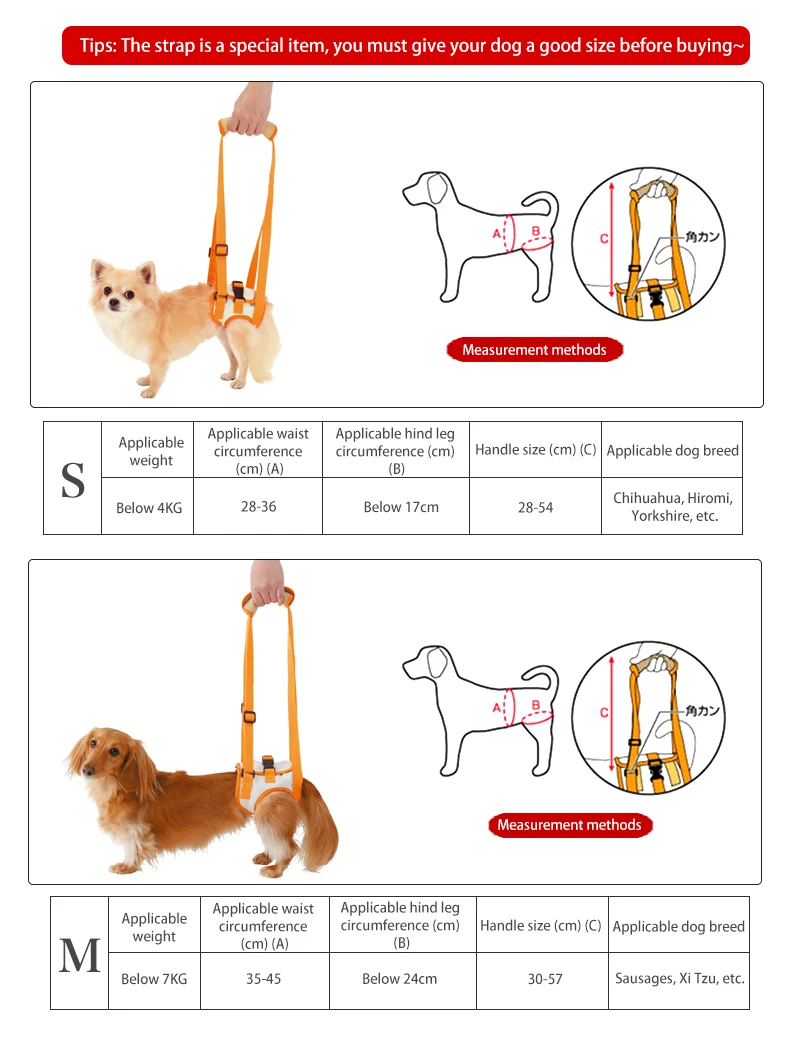 Tips: The strap is a special item, you must give your dog a good size before buying~

A B

C 角カン

Measurement methods

| S | Applicable weight | Applicable waist circumference (cm) (A) | Applicable hind leg circumference (cm) (B) | Handle size (cm) (C) | Applicable dog breed |
|---|---|---|---|---|---|
| | Below 4KG | 28-36 | Below 17cm | 28-54 | Chihuahua, Hiromi, Yorkshire, etc. |

A B

C 角カン

Measurement methods

| M | Applicable weight | Applicable waist circumference (cm) (A) | Applicable hind leg circumference (cm) (B) | Handle size (cm) (C) | Applicable dog breed |
|---|---|---|---|---|---|
| | Below 7KG | 35-45 | Below 24cm | 30-57 | Sausages, Xi Tzu, etc. |