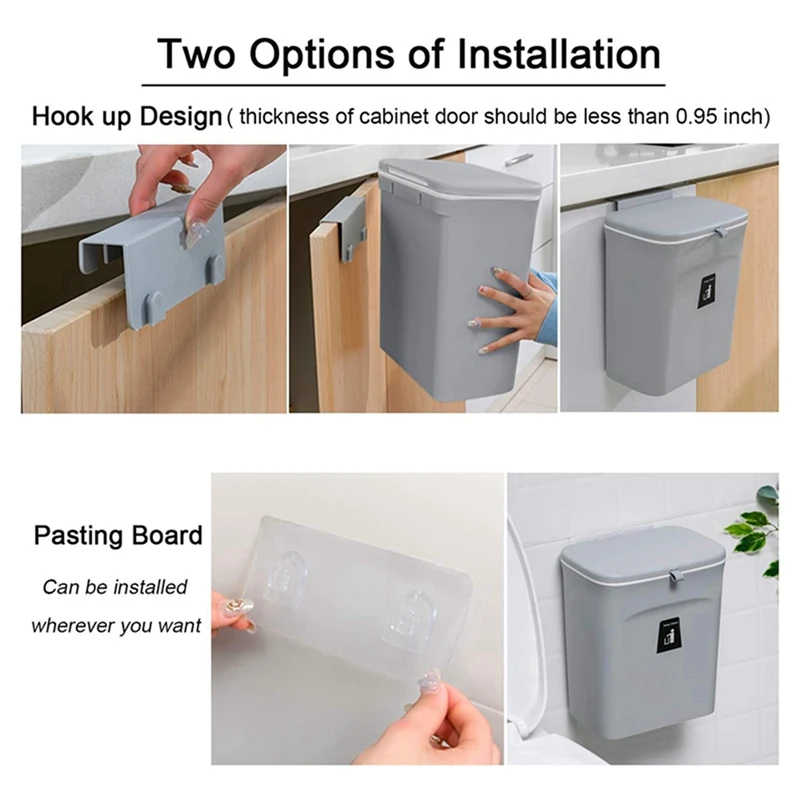 Two Options of Installation

Hook up Design ( thickness of cabinet door should be less than 0.95 inch)

Pasting Board

Can be installed wherever you want